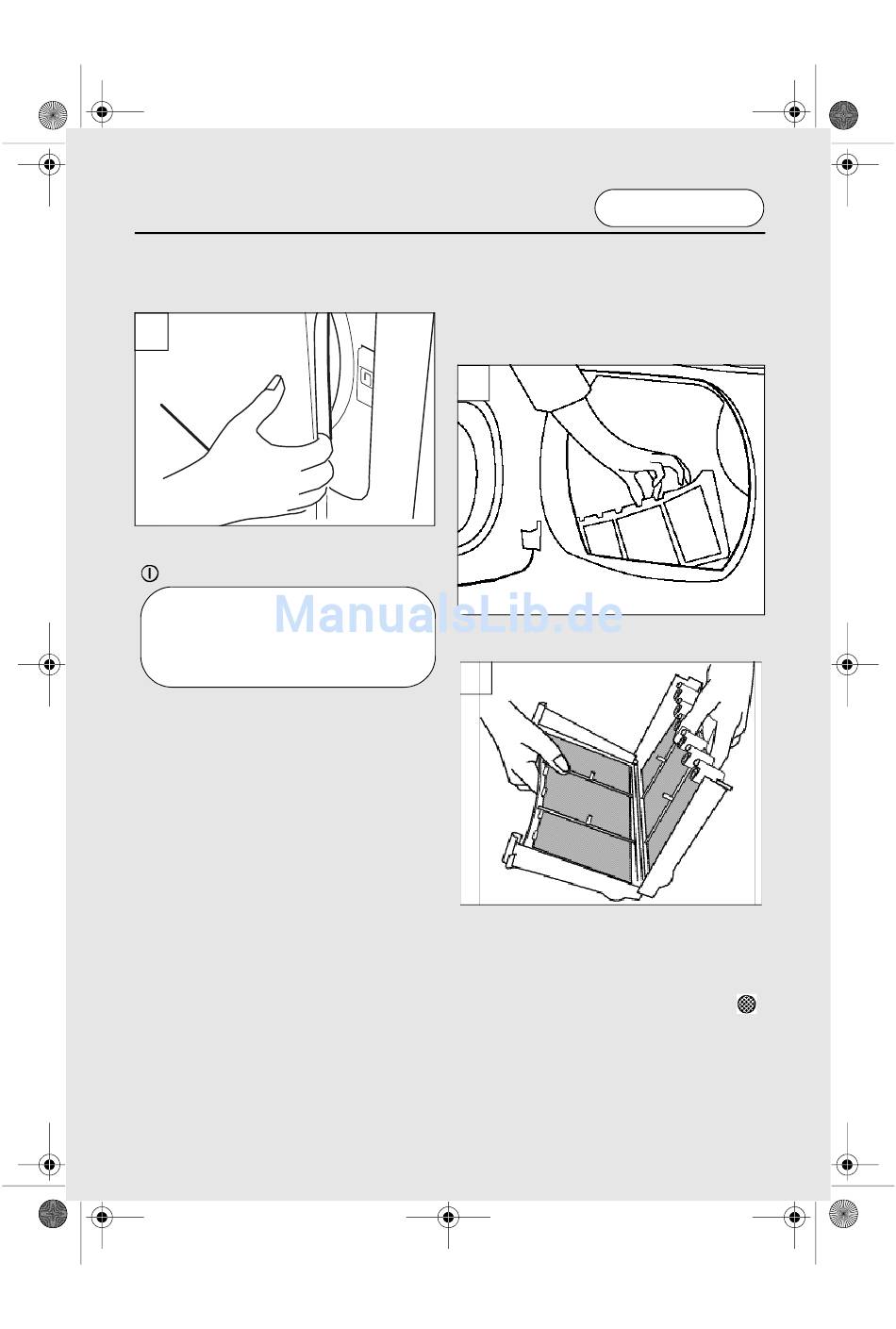 ManualsLib.de