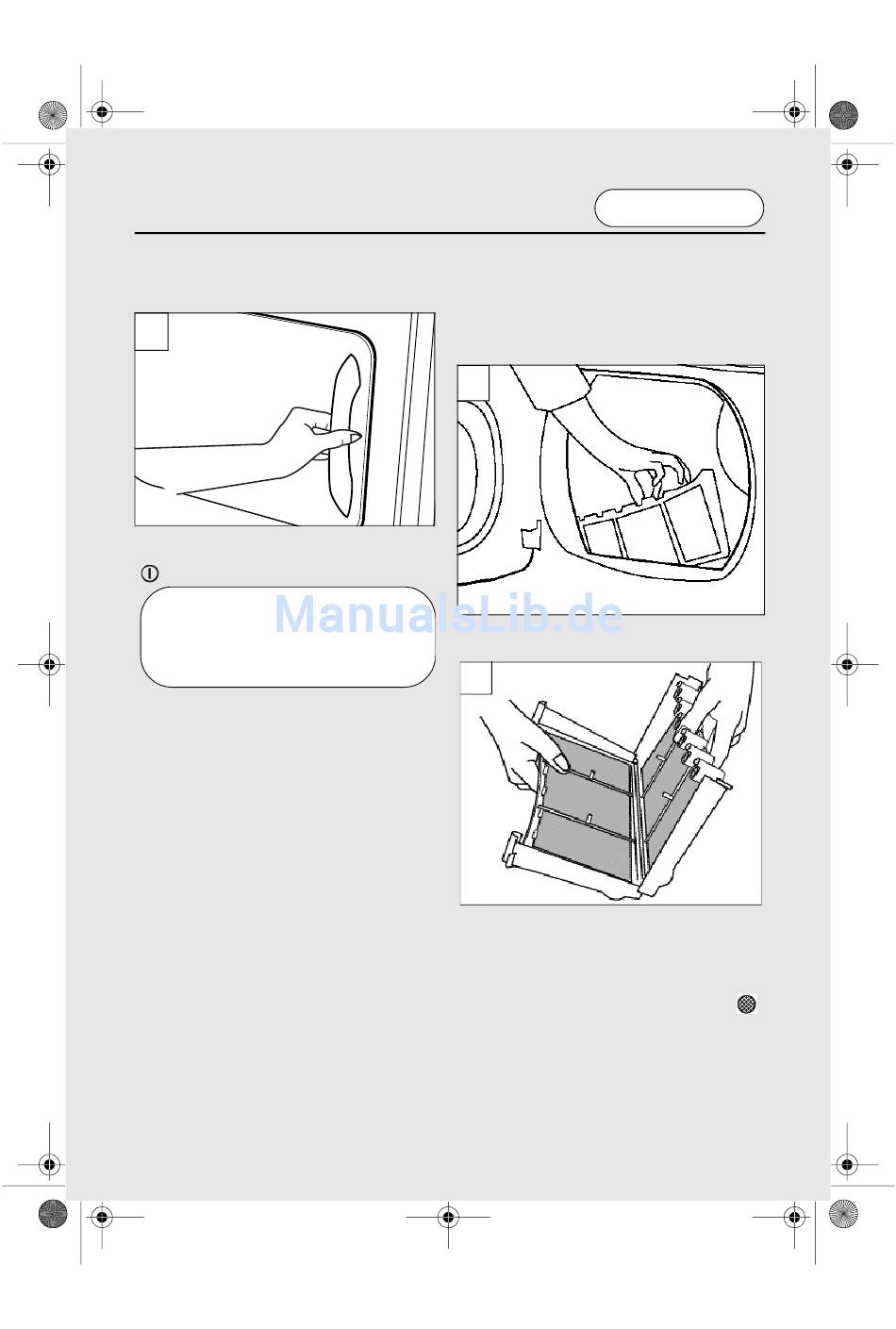 ManualsLib.de