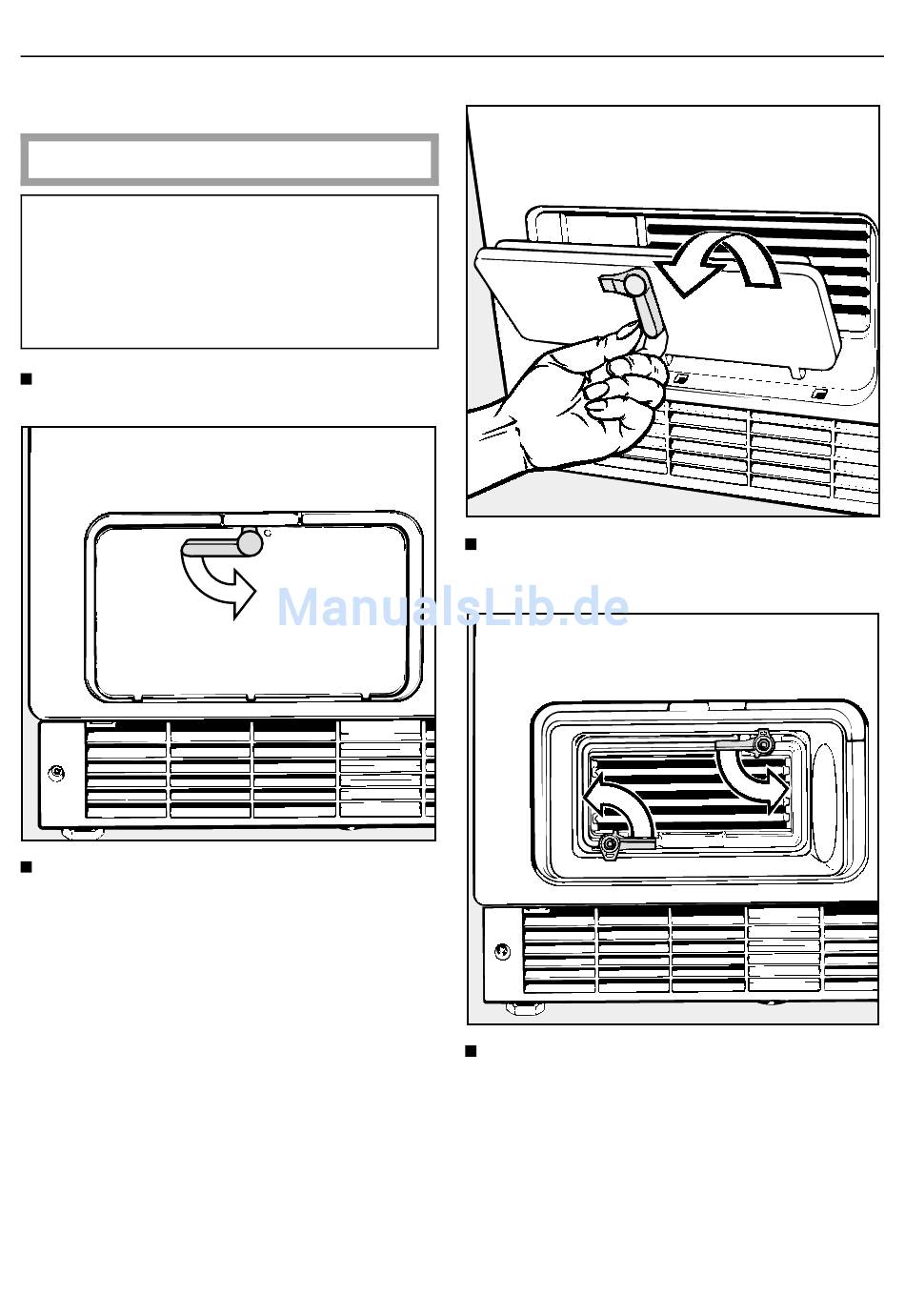 ManualsLib.de