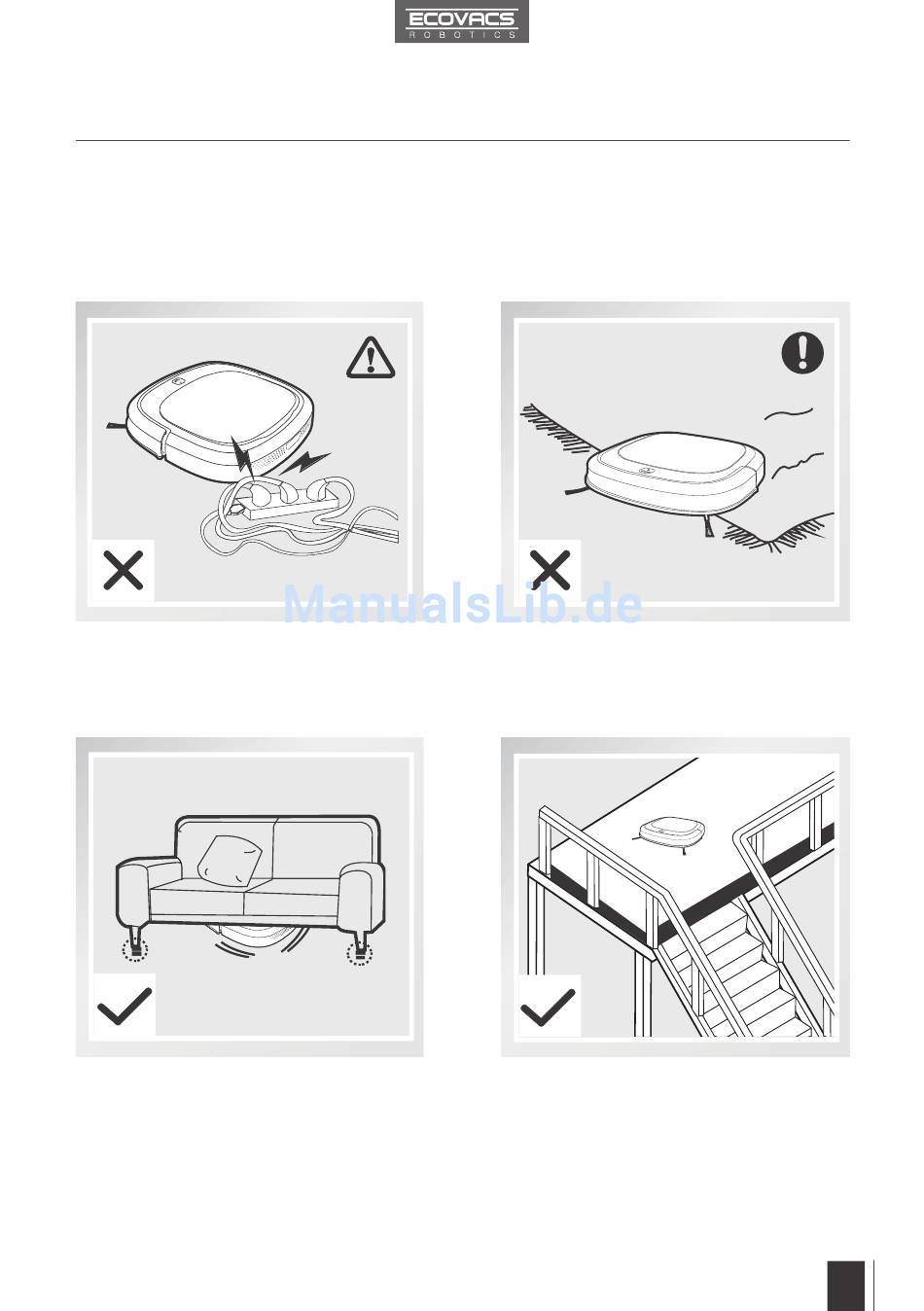 ECOVACS
ROBOTICS

ManualsLib.de