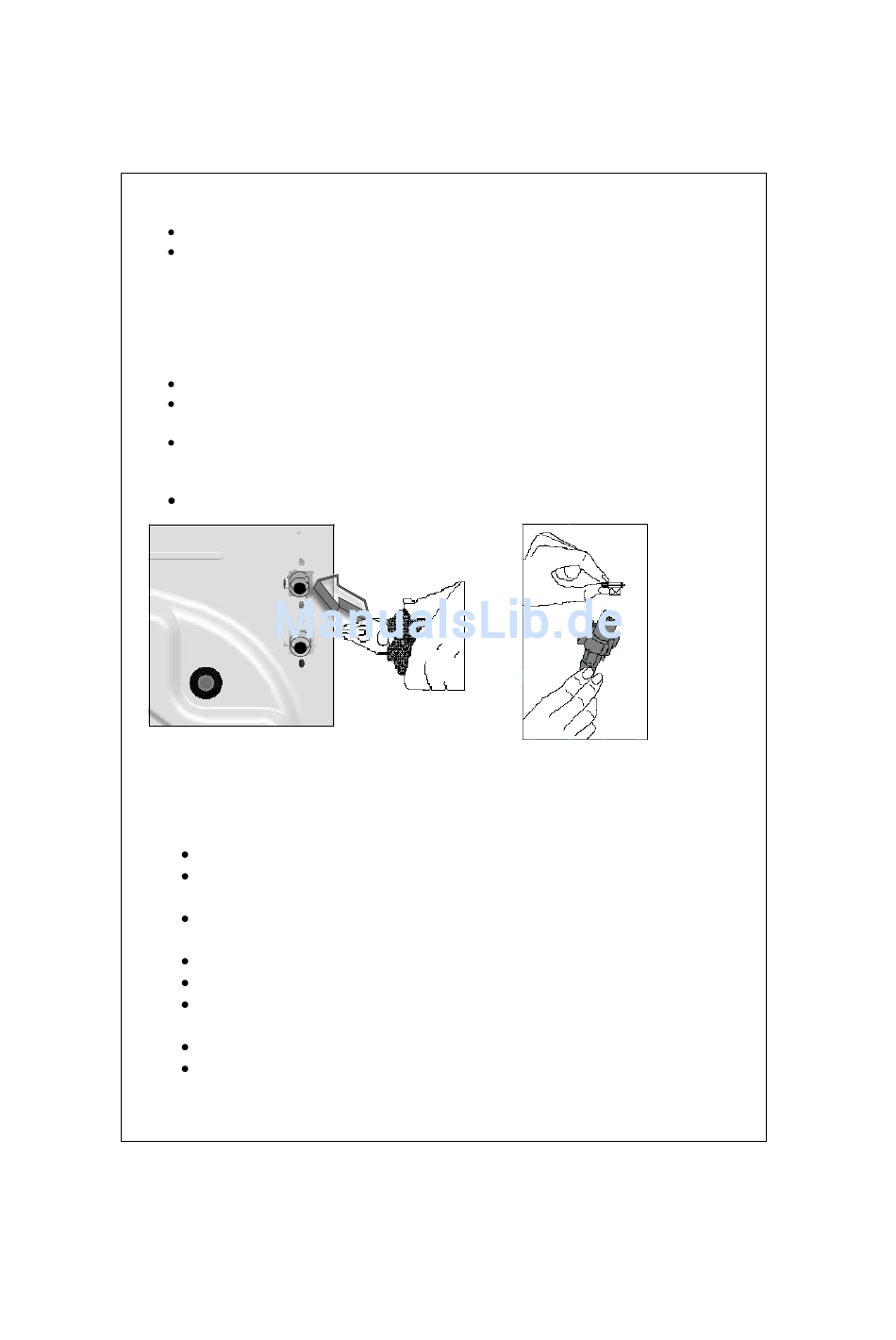 ManualsLib.de