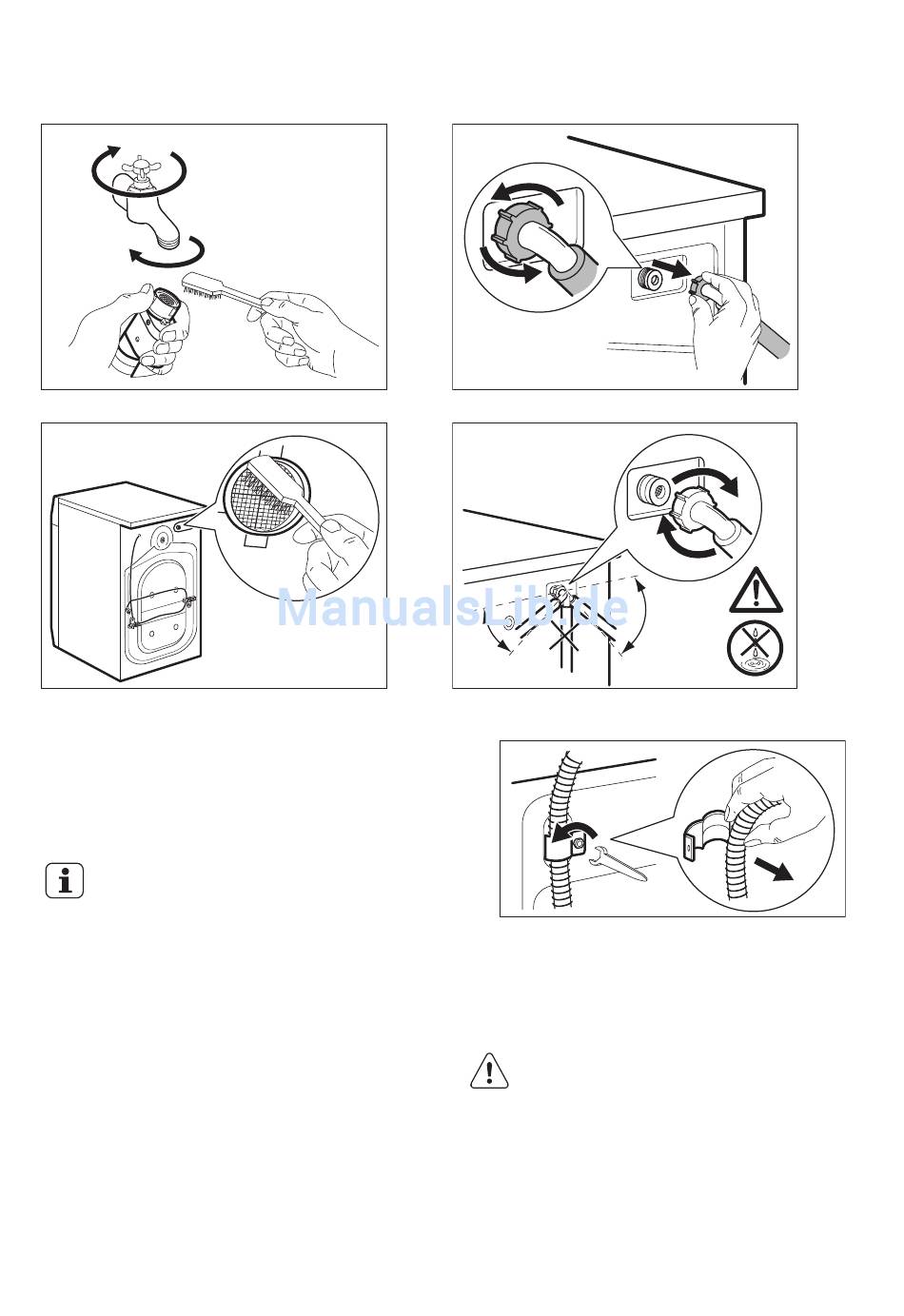 ManualsLib.de