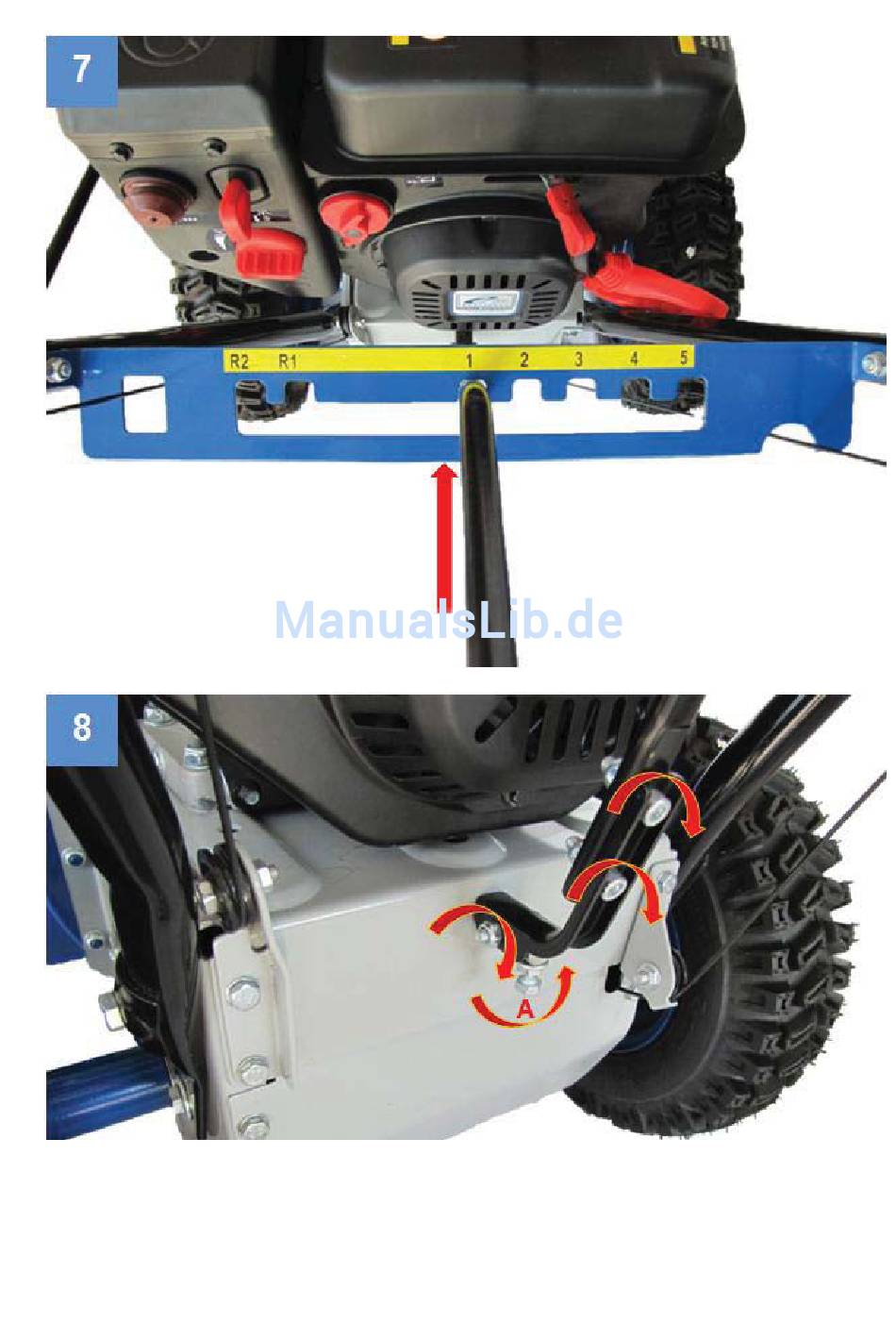 7

R2 R1 1 2 3 4 5

ManualsLib.de

8

A