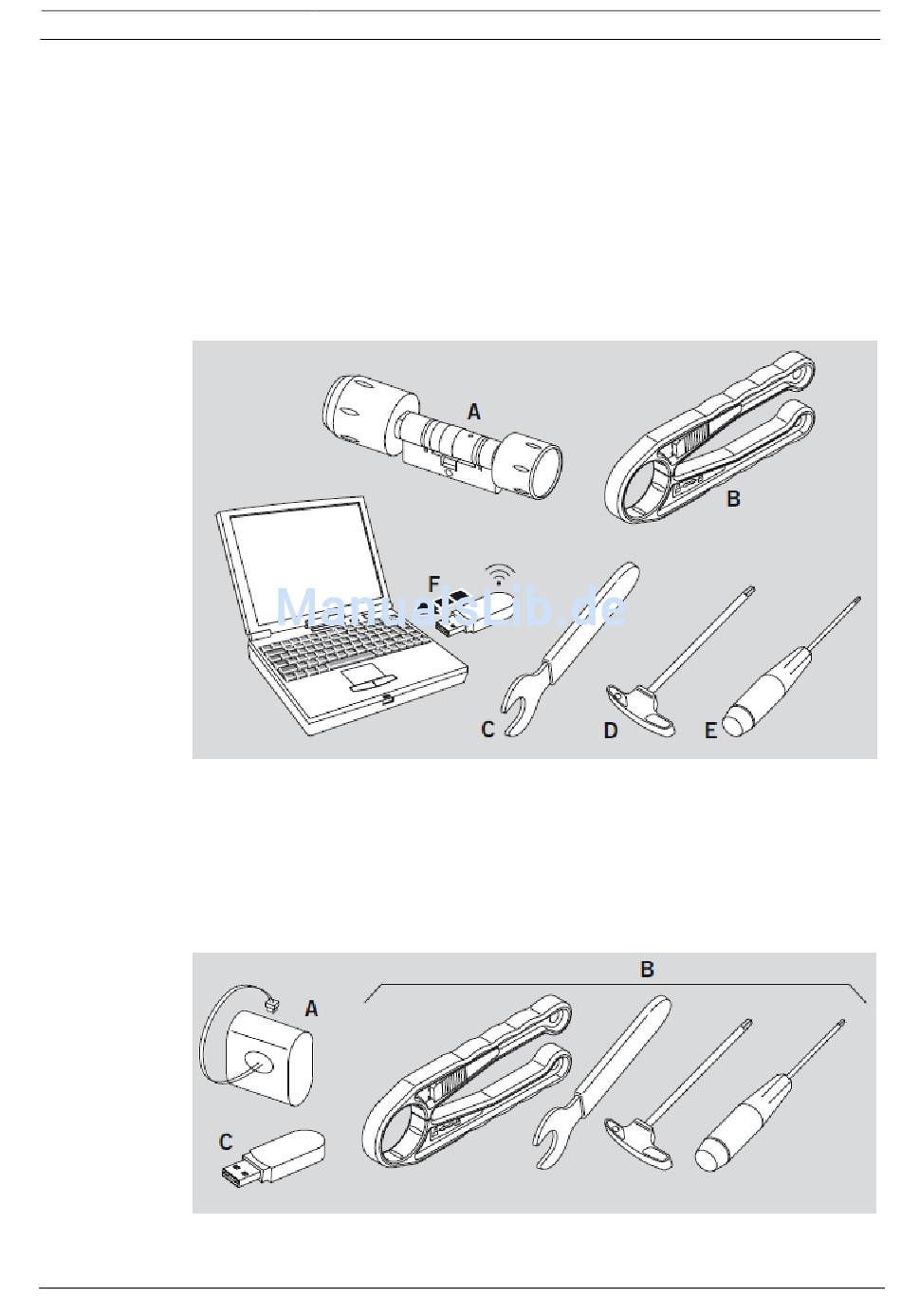 A

B

F

ManualsLib.de

C

D

E

B

A

C