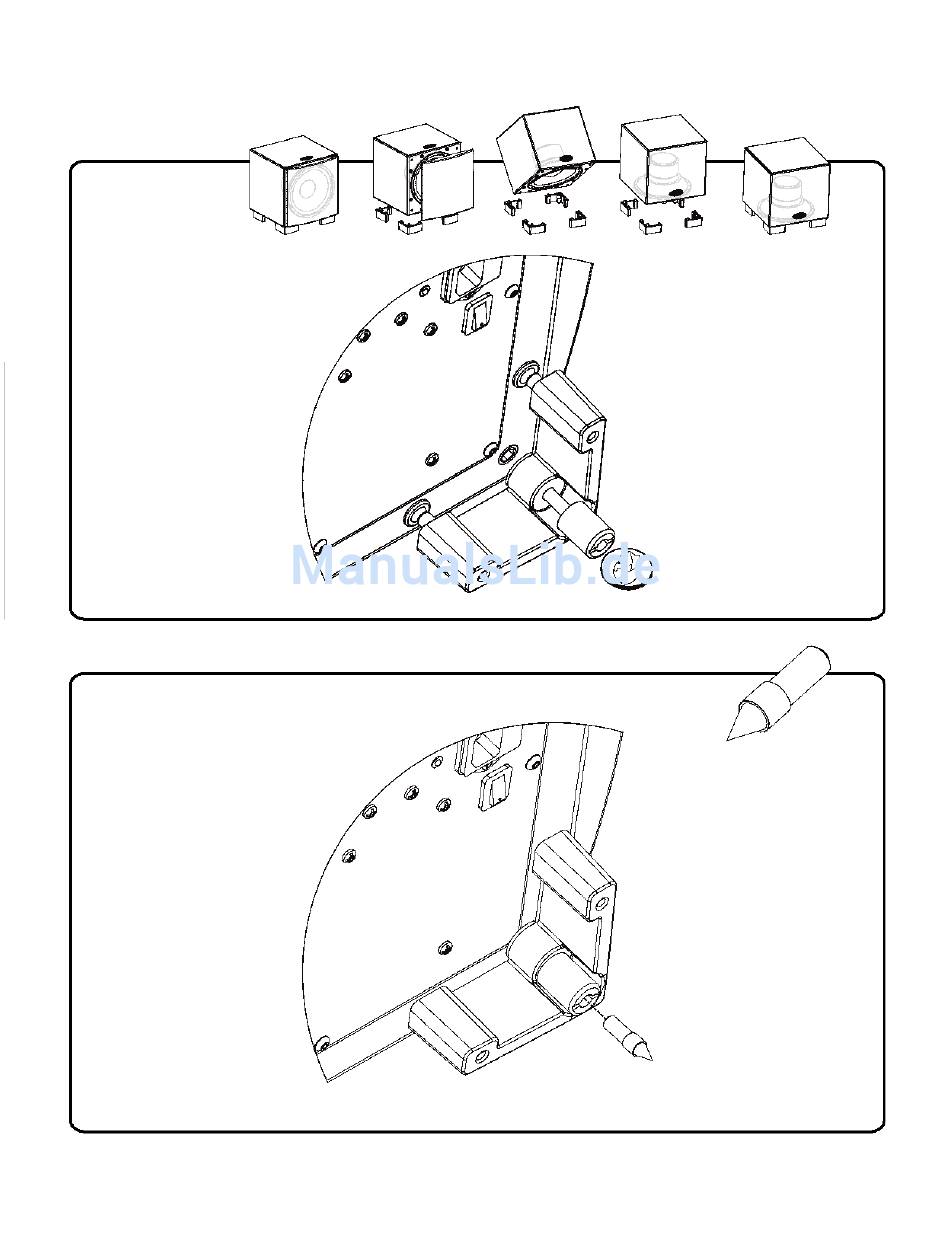 ManualsLib.de