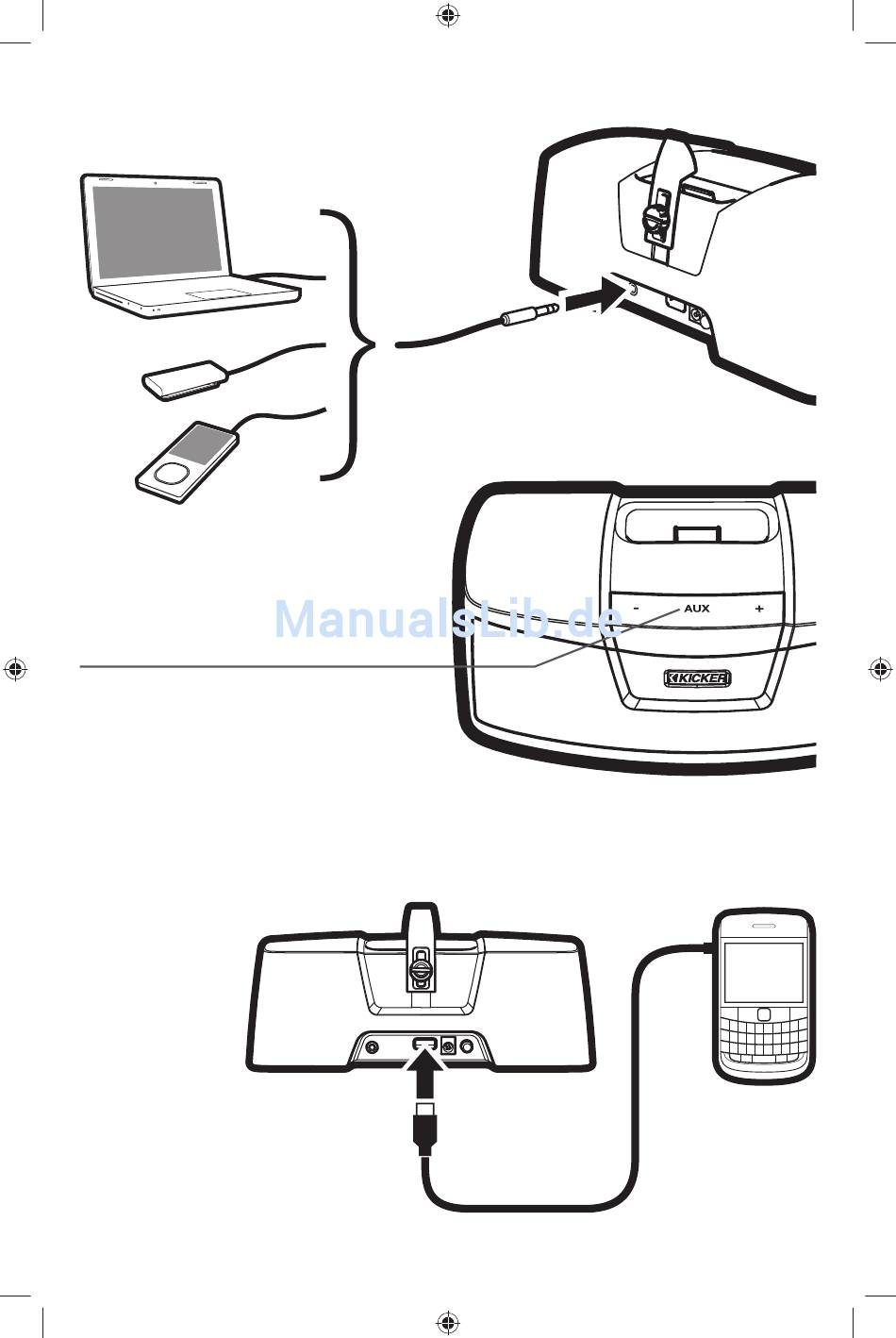 ManualsLib.de

- AUX +

KICKER