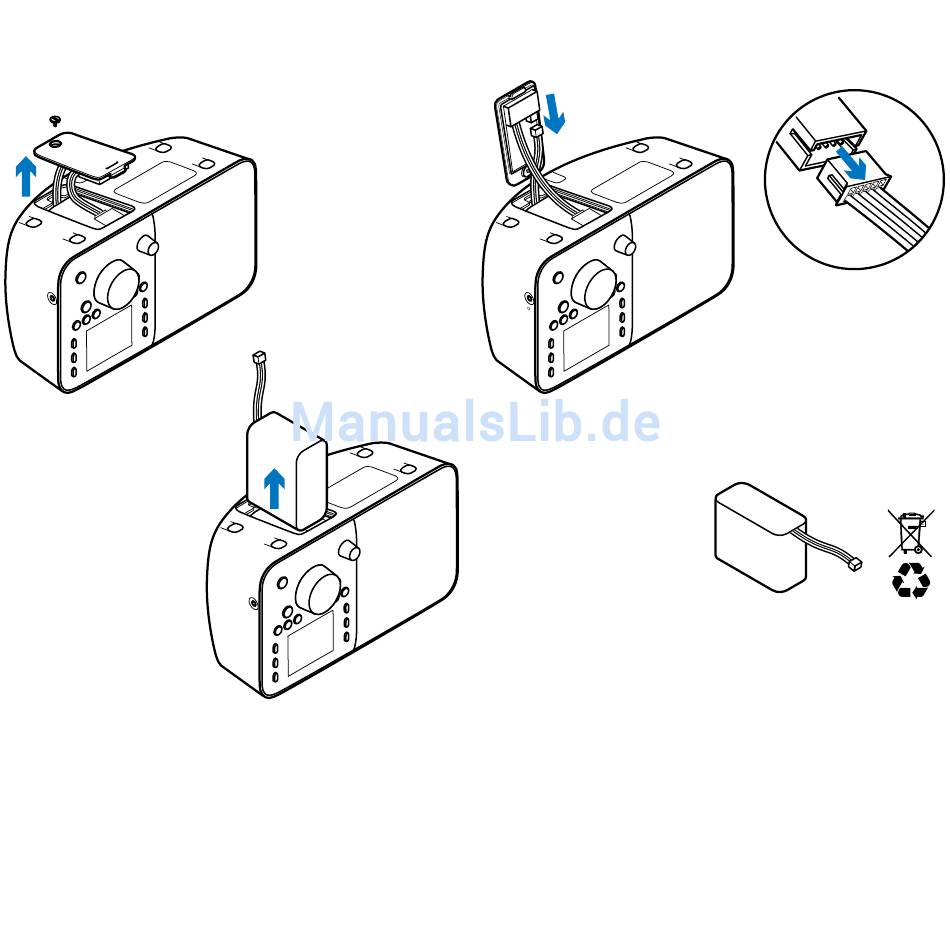 ManualsLib.de