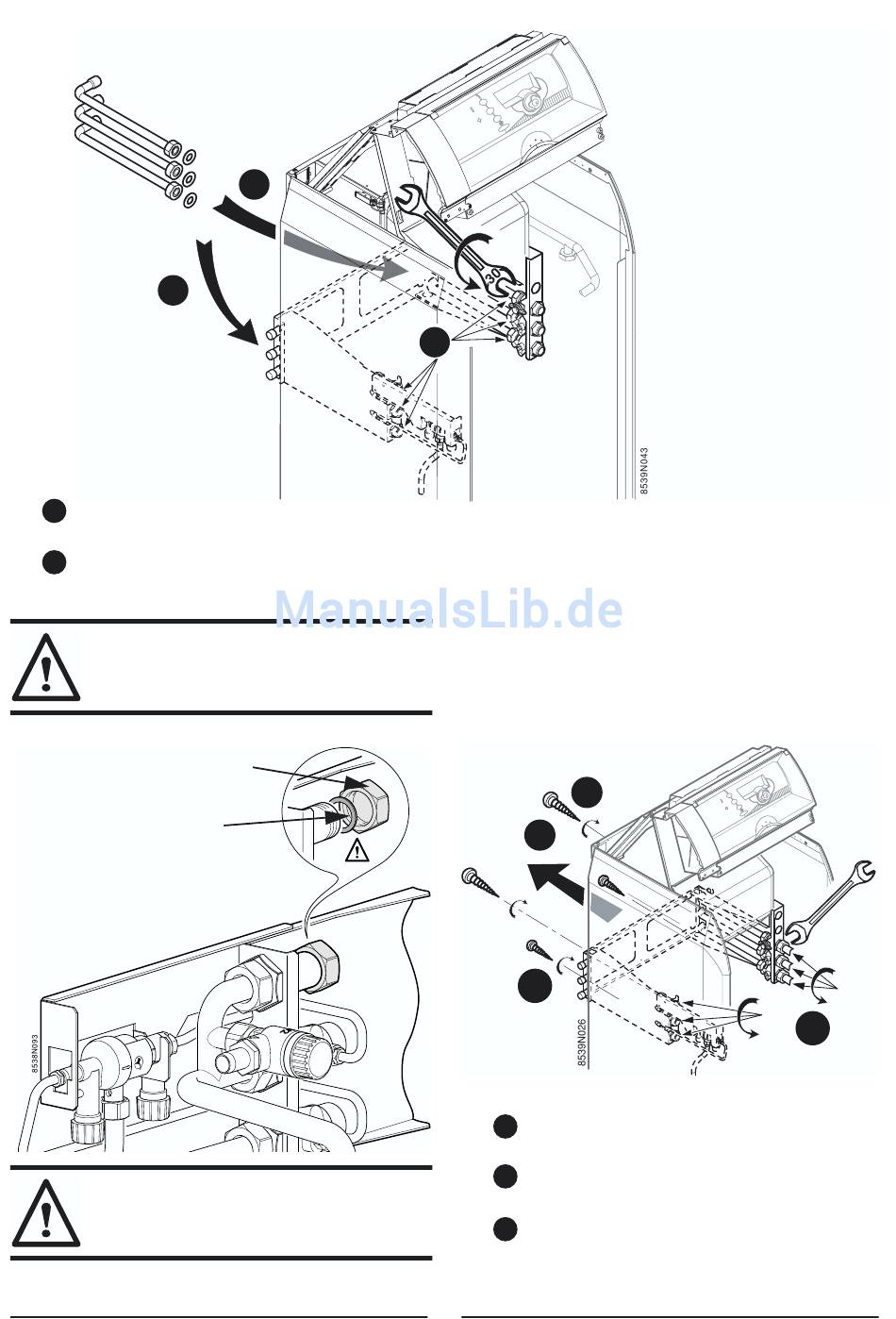 8539N043

ManualsLib.de

8538N093

8539N026