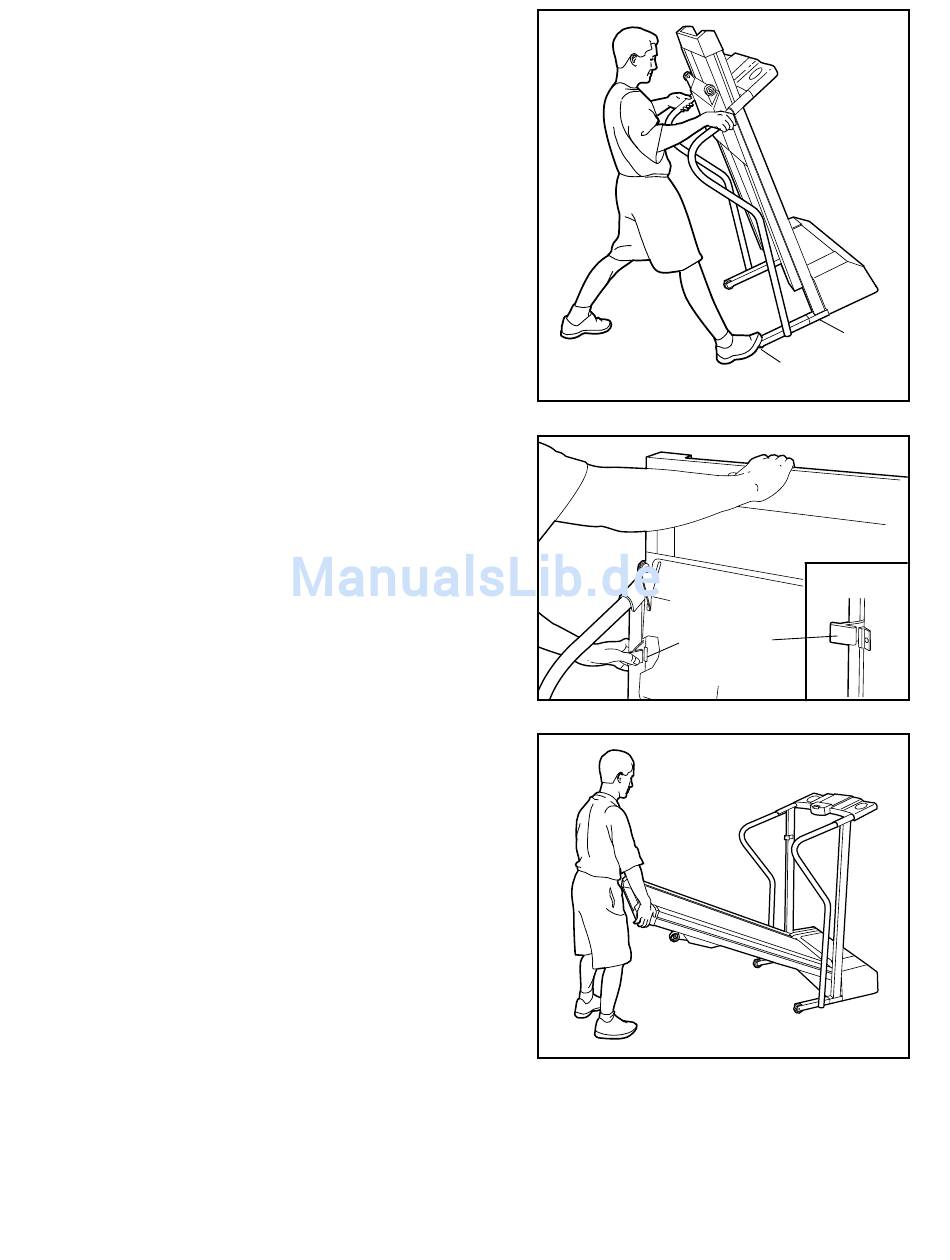 ManualsLib.de