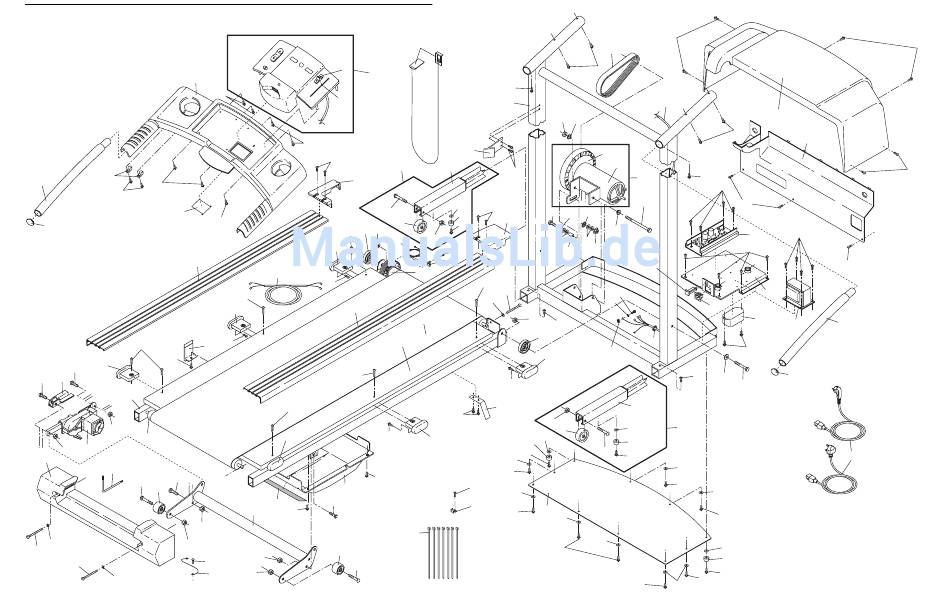 ManualsLib.de