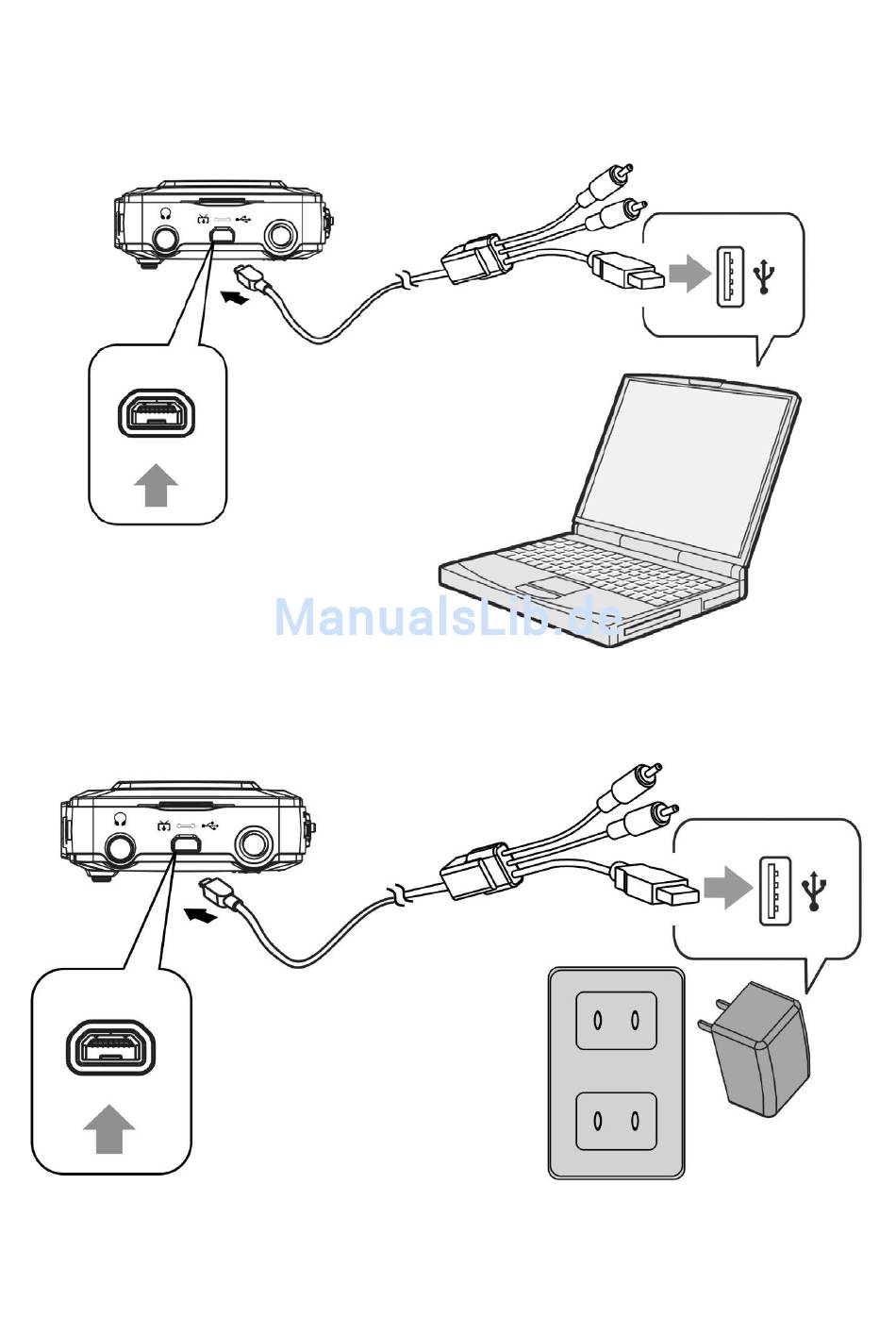 ManualsLib.de