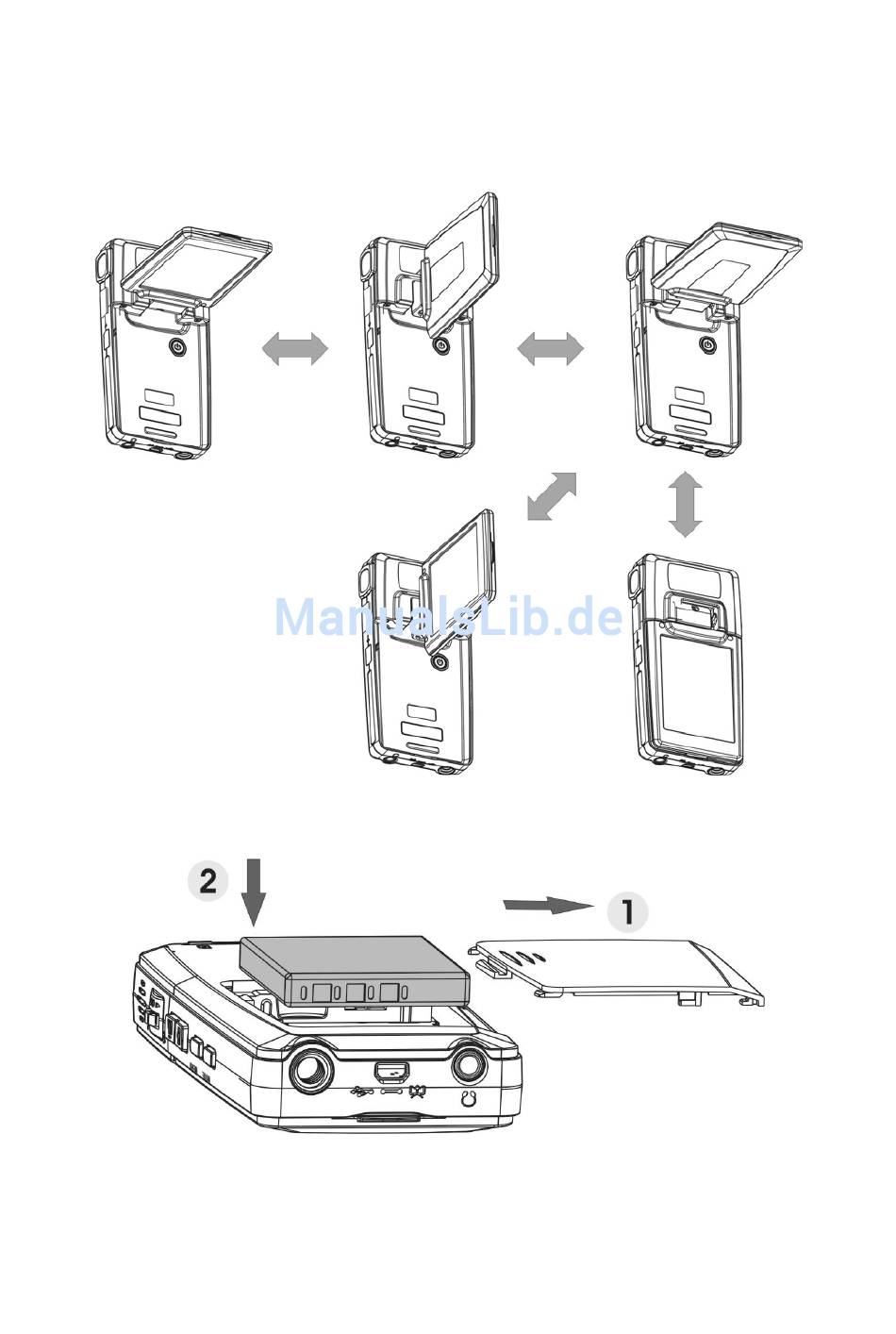 ManualsLib.de

2

1