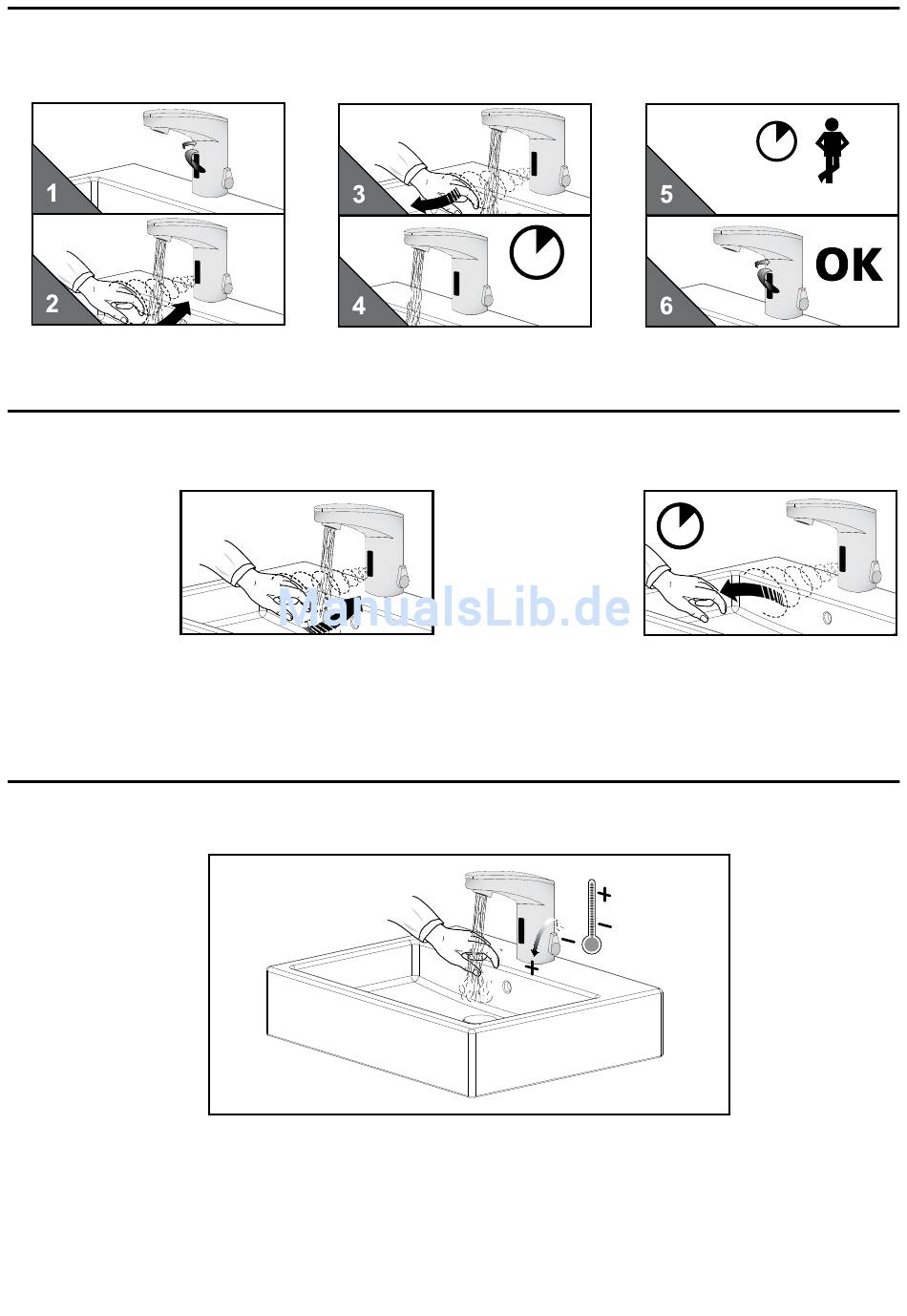 1
2
3
4
5
6
OK

ManualsLib.de

+
−
−
+