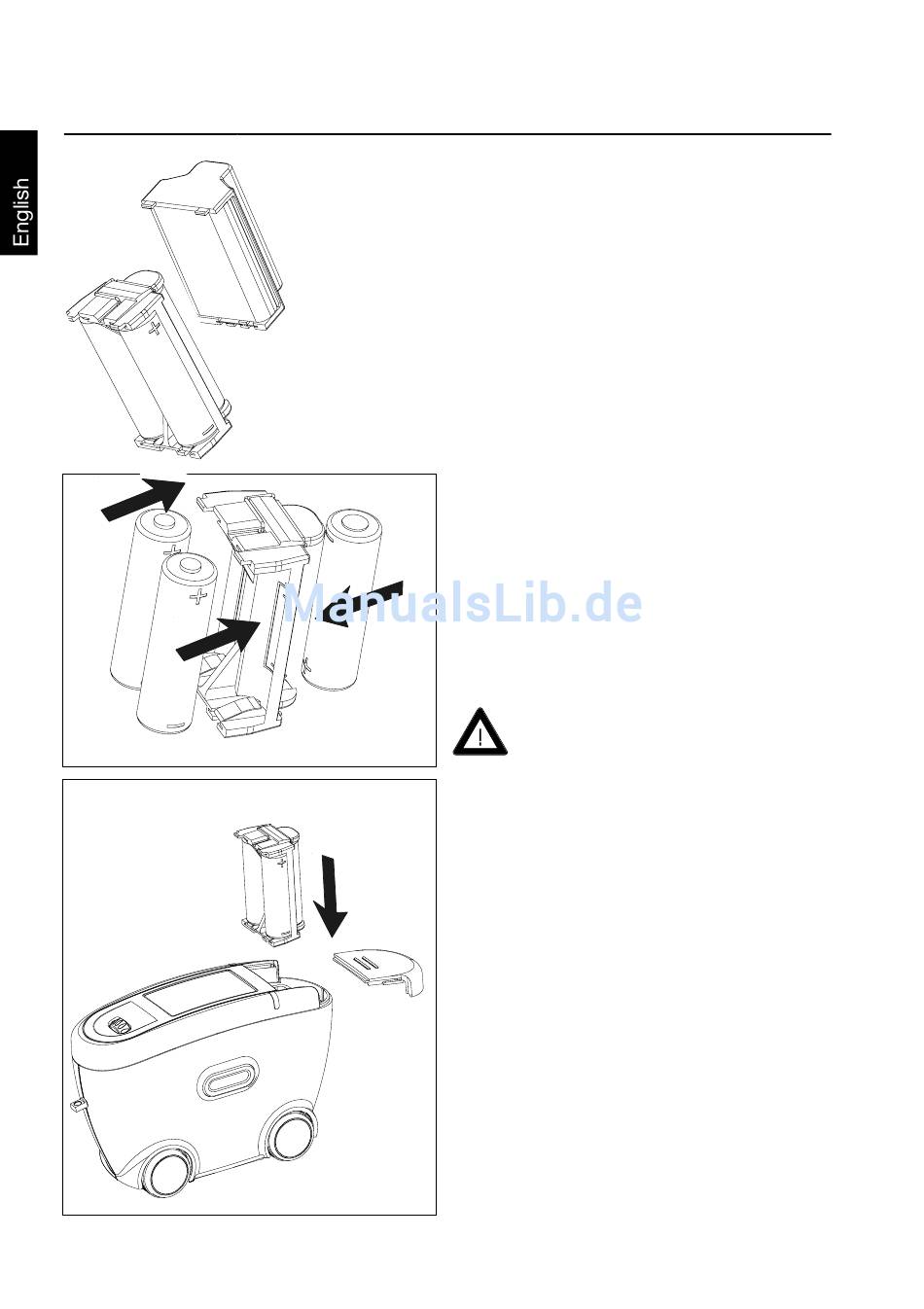 English

ManualsLib.de