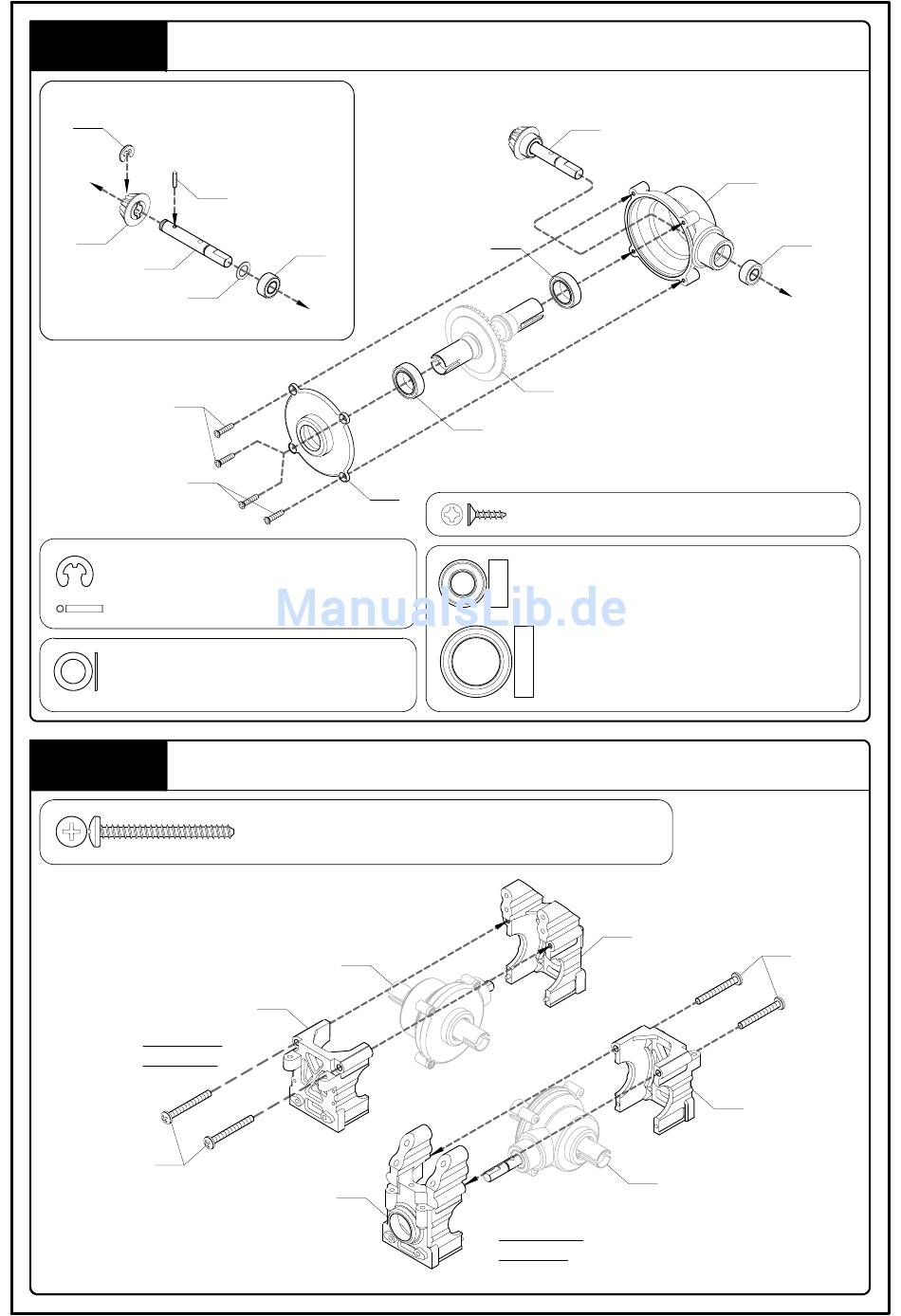 ManualsLib.de