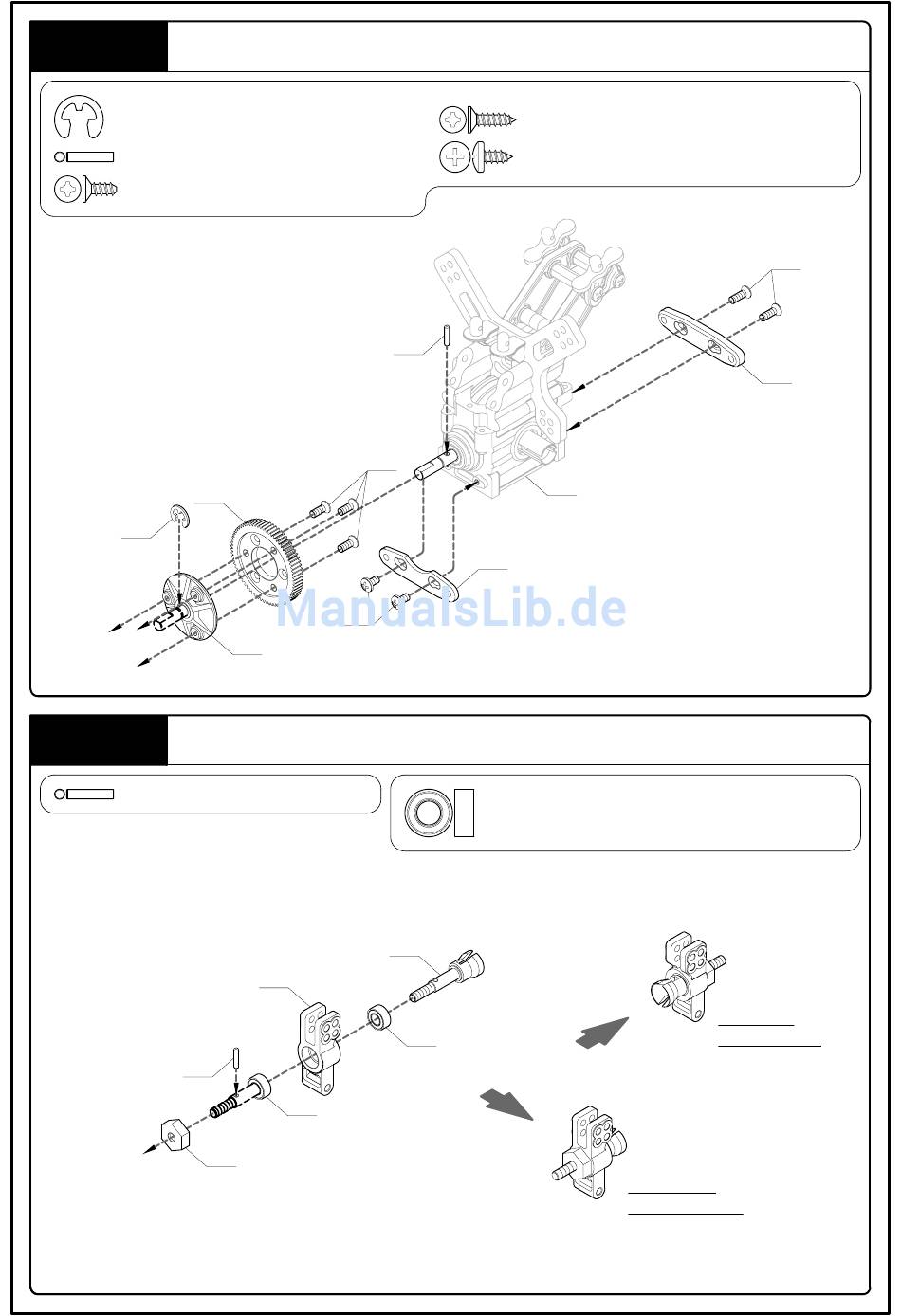 ManualsLib.de