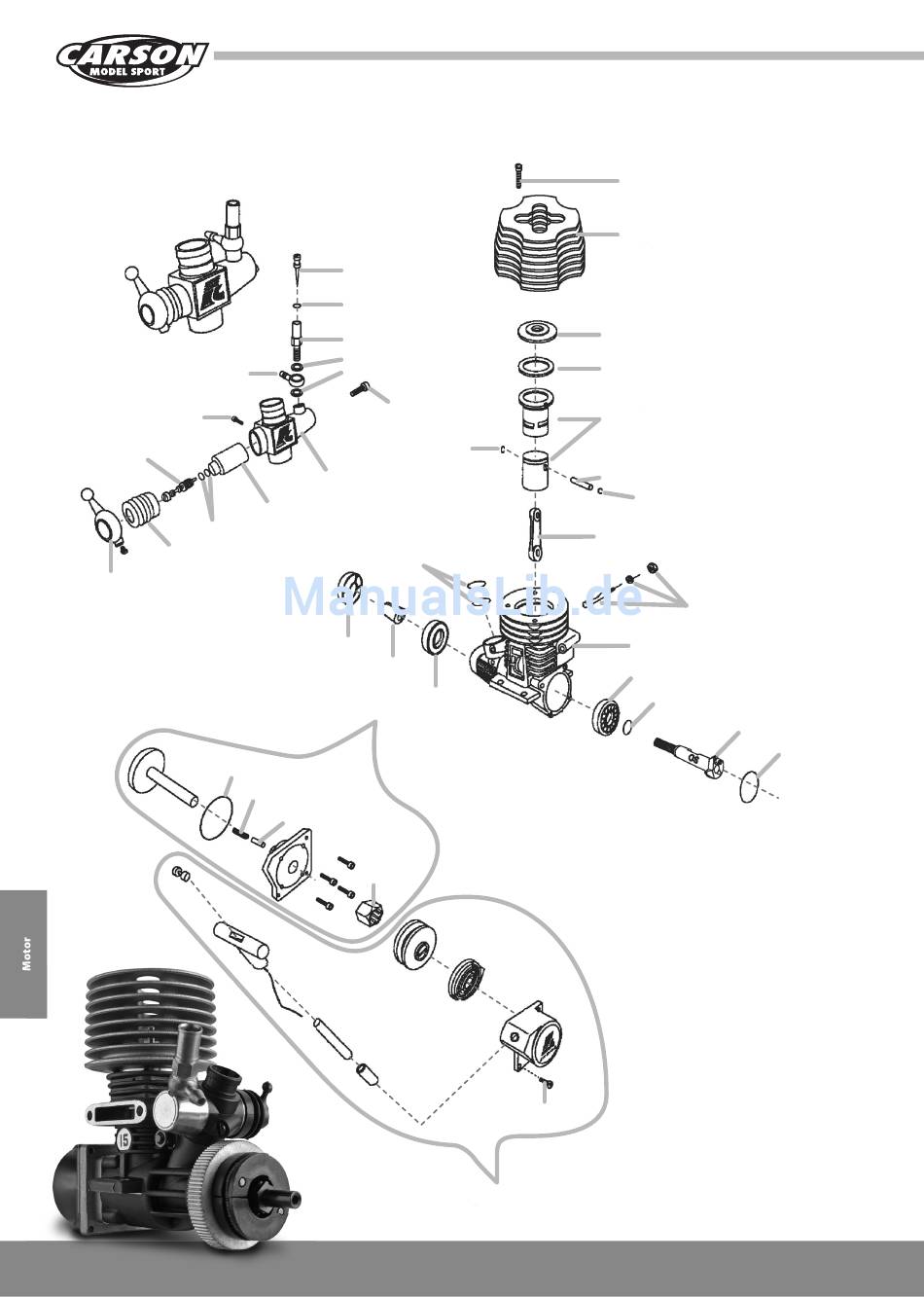 CARSON
MODEL SPORT

ManualsLib.de

Motor

15