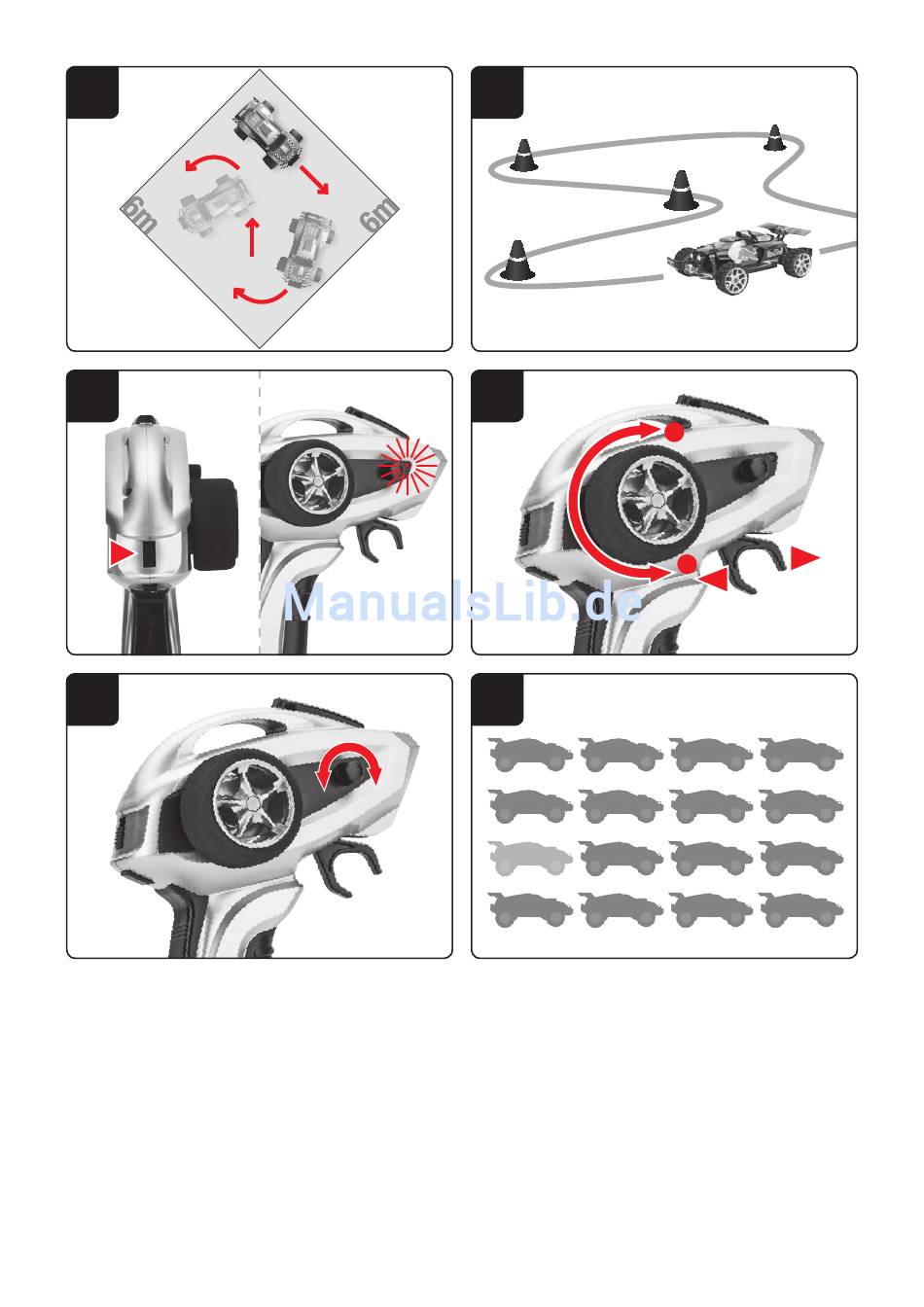 6m

6m

ManualsLib.de