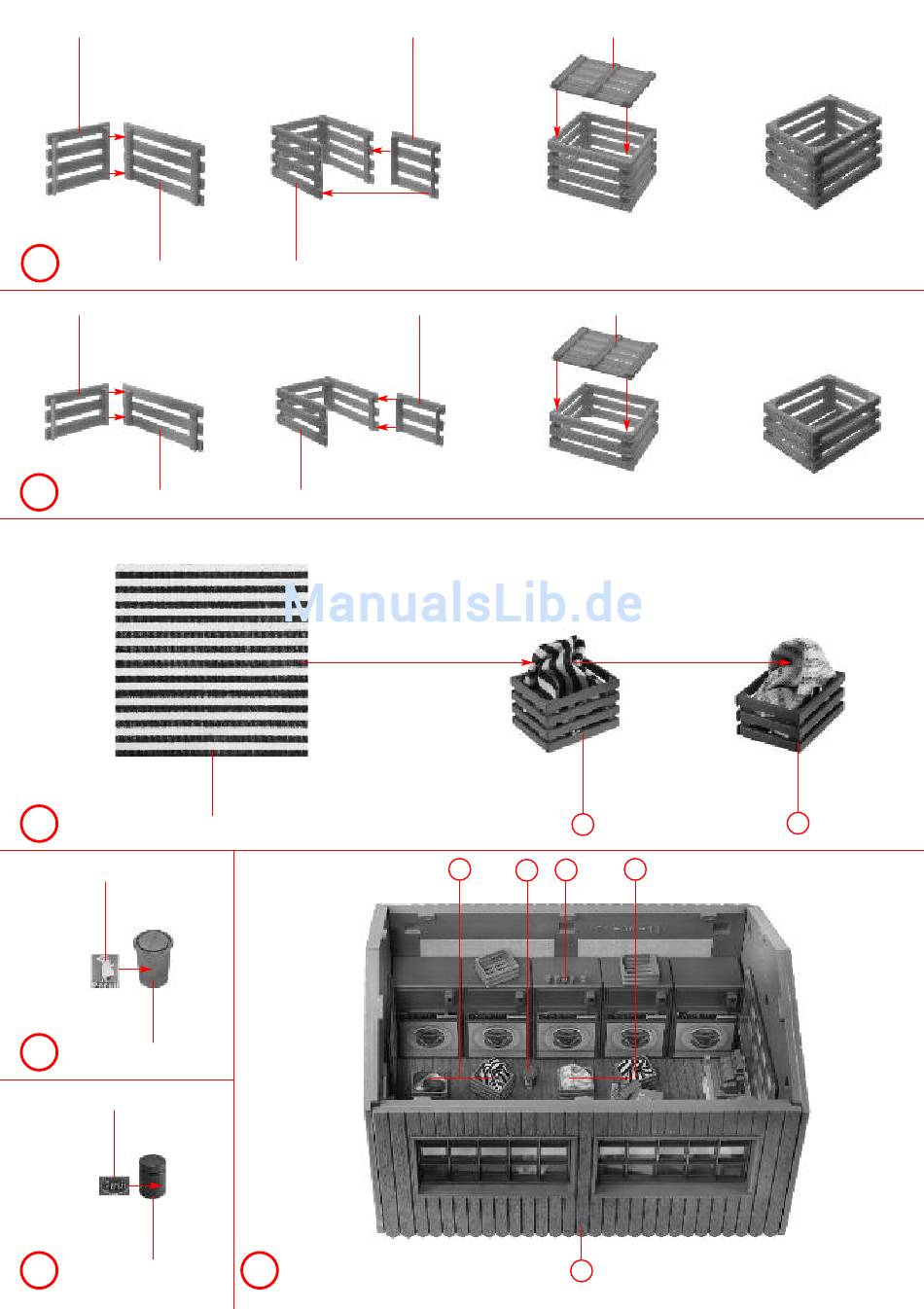 ManualsLib.de