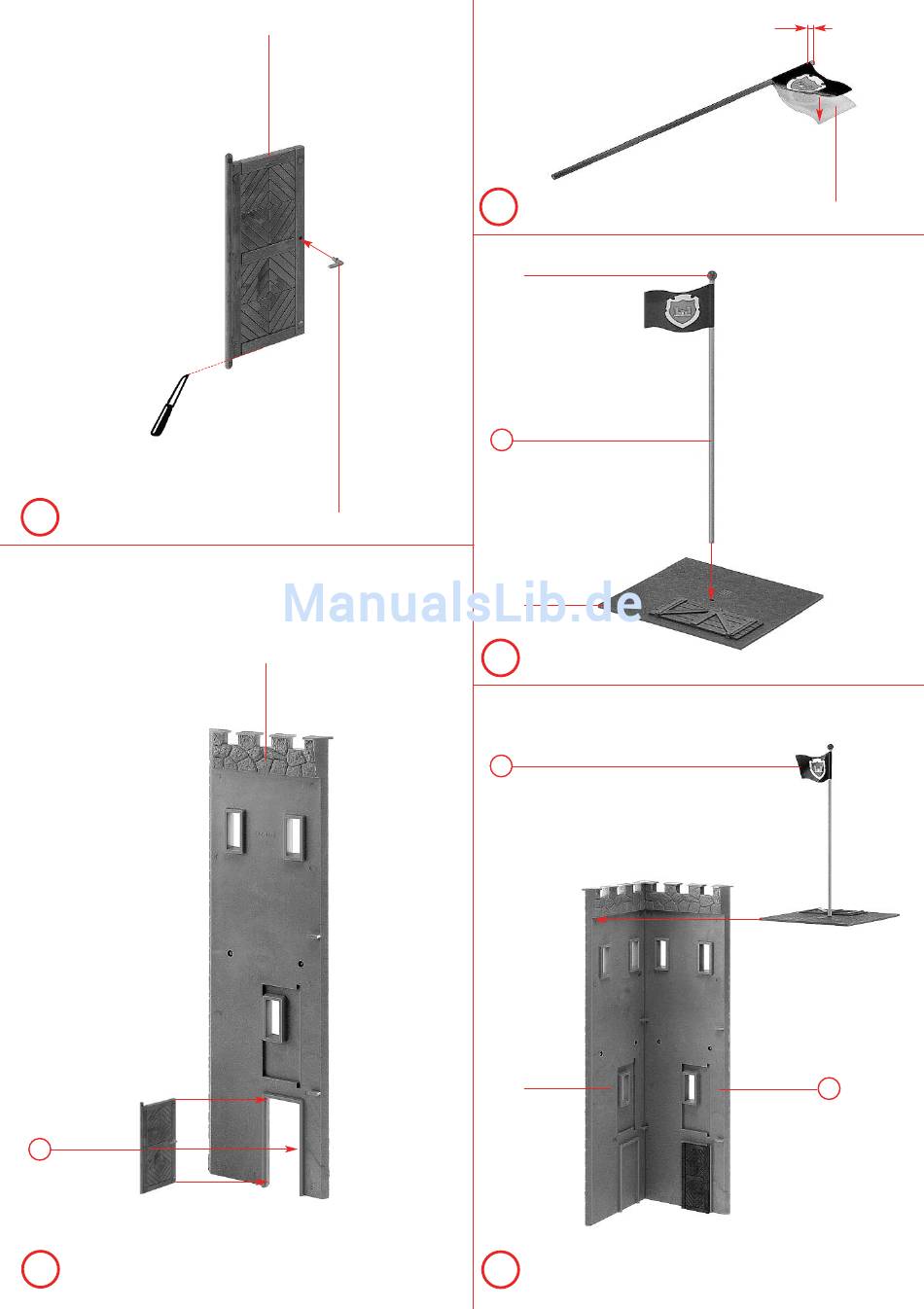 ManualsLib.de