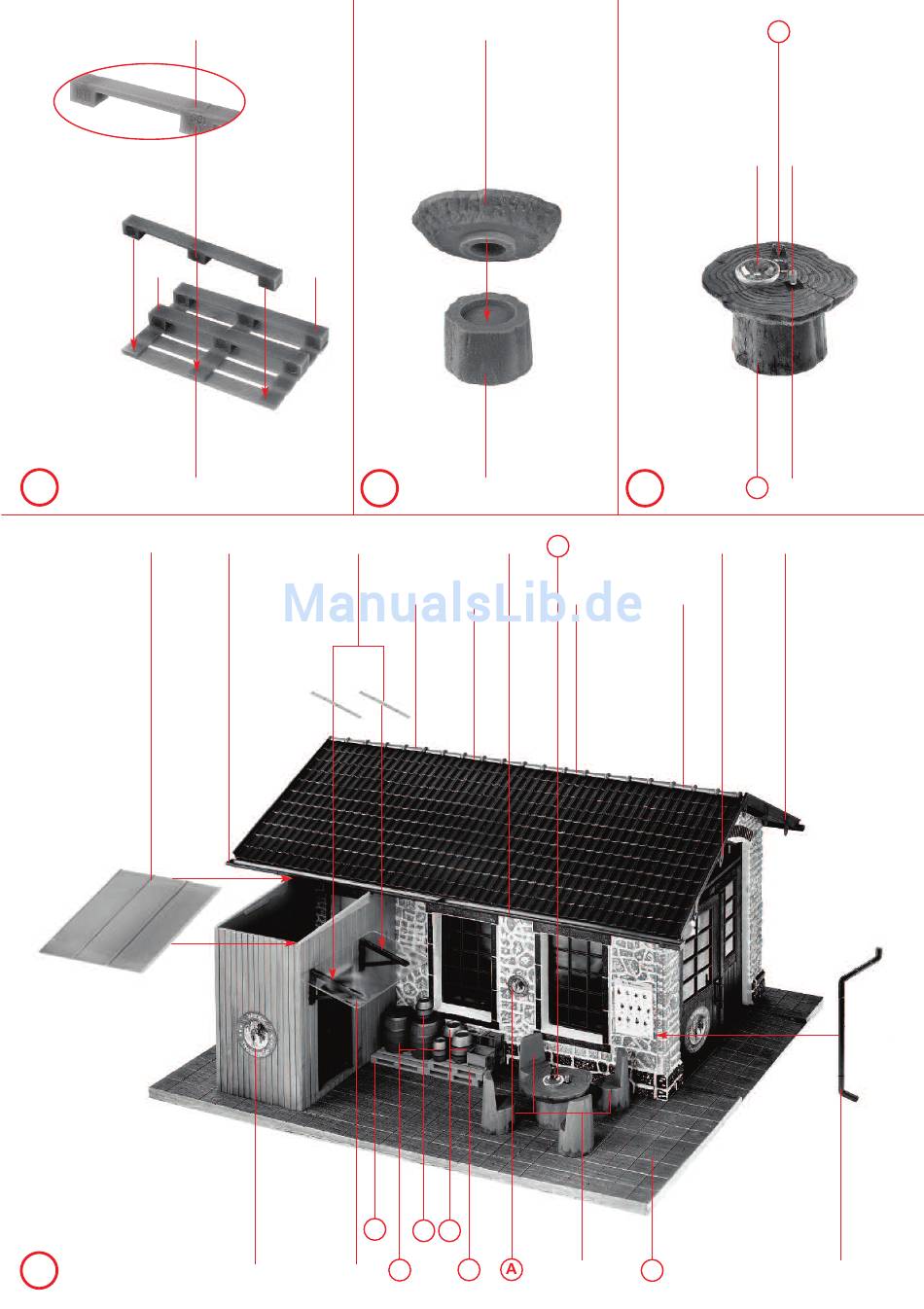 ManualsLib.de

A