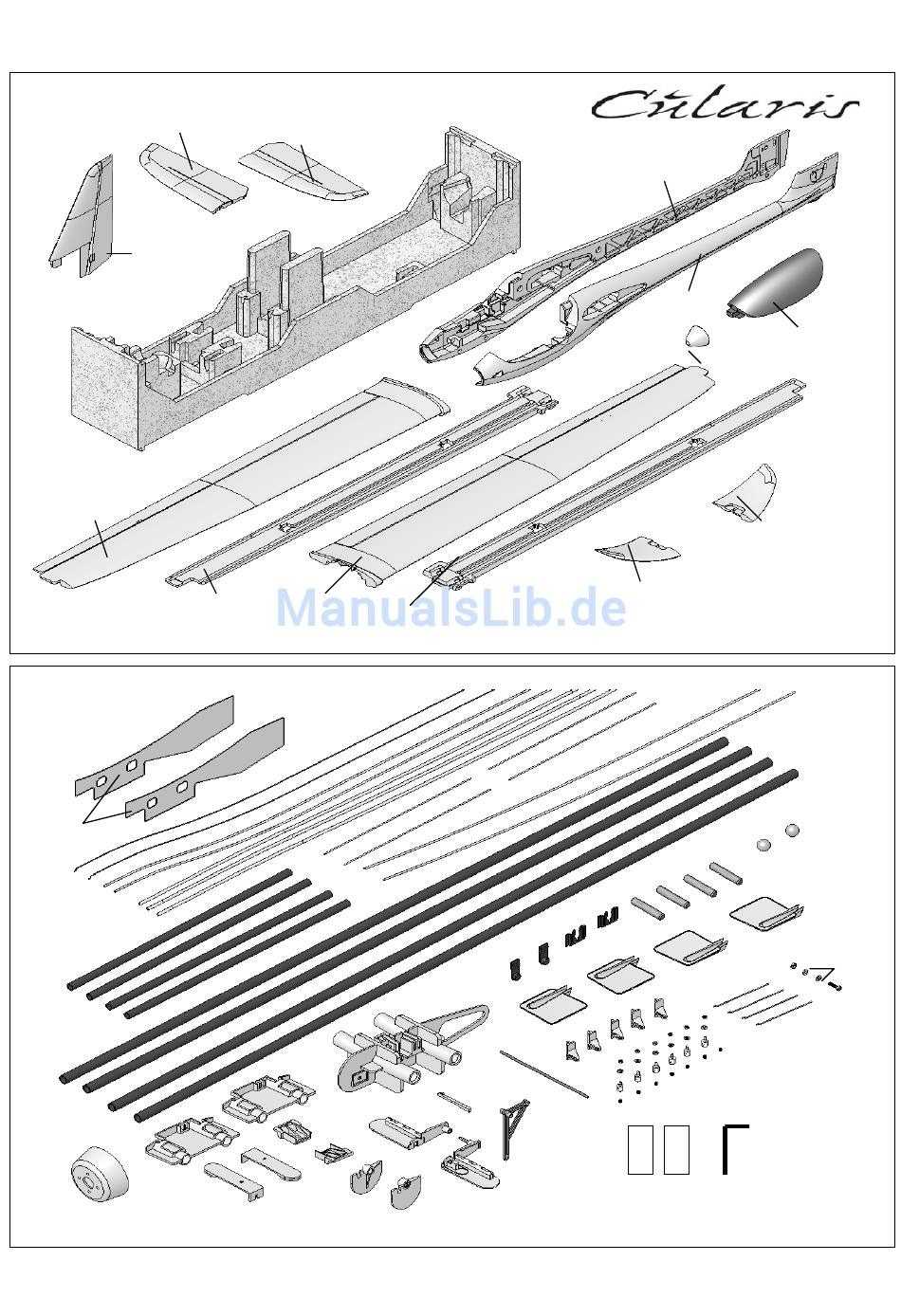 Cularis

ManualsLib.de