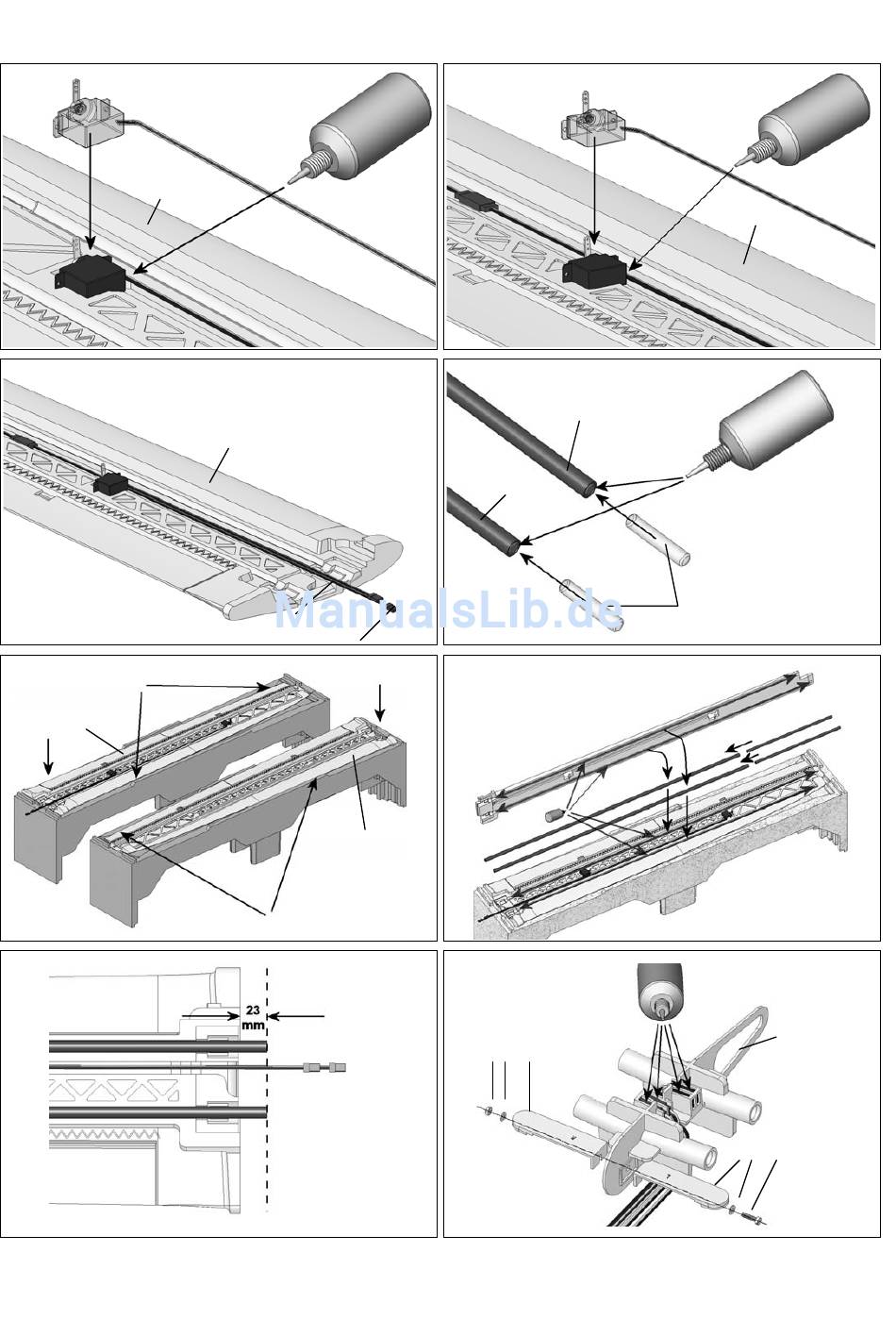 ManualsLib.de

23 mm