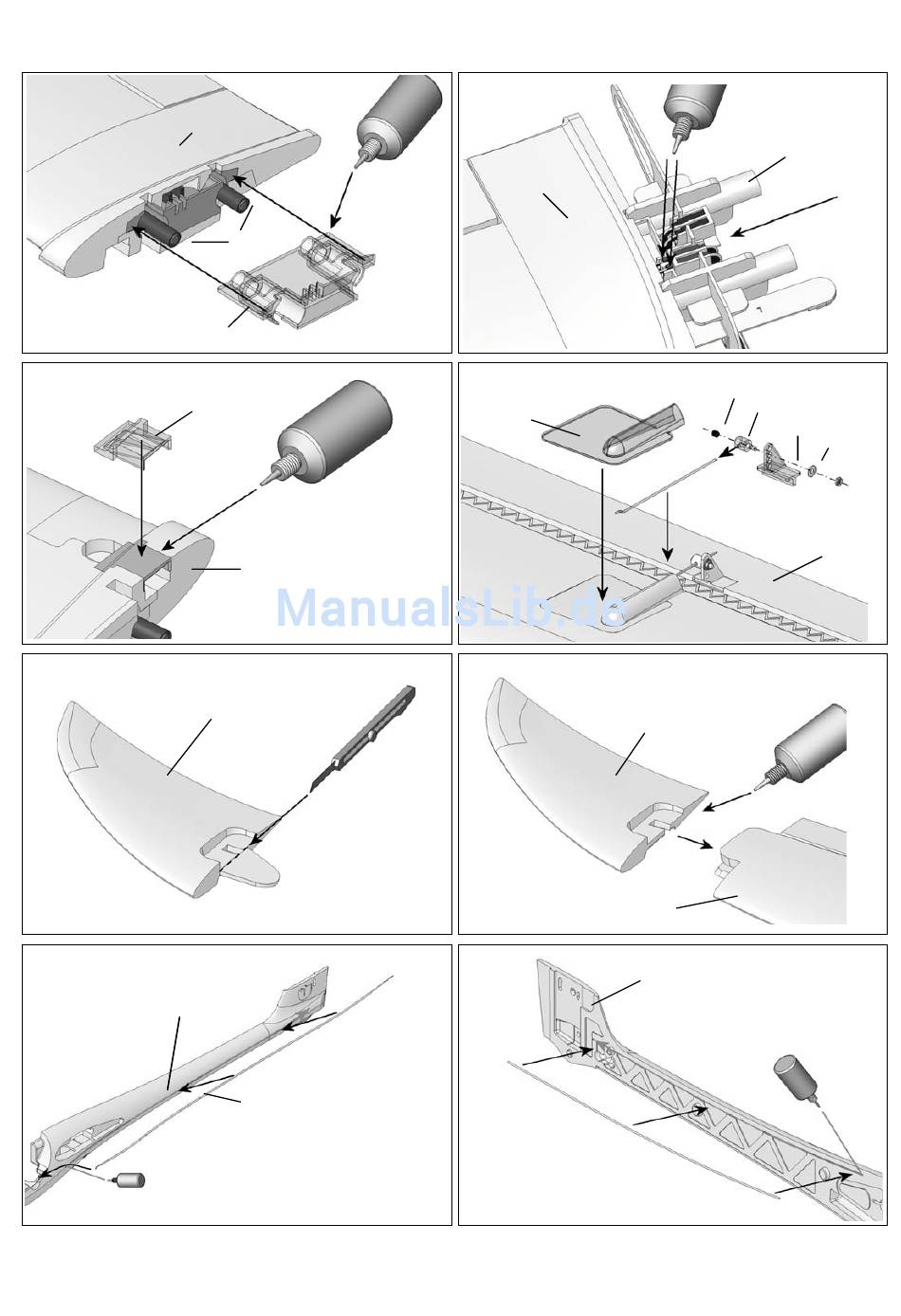 ManualsLib.de