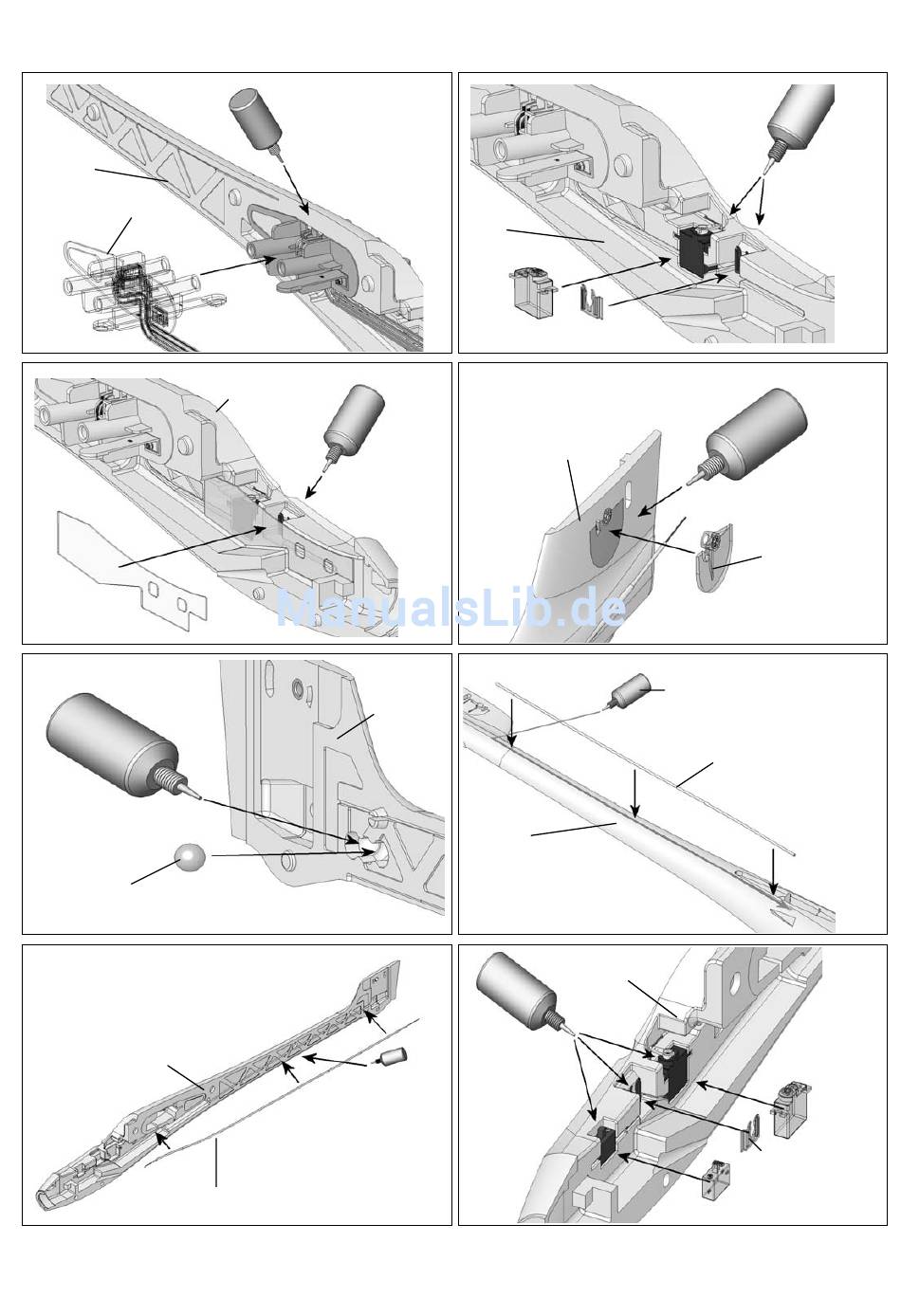 ManualsLib.de