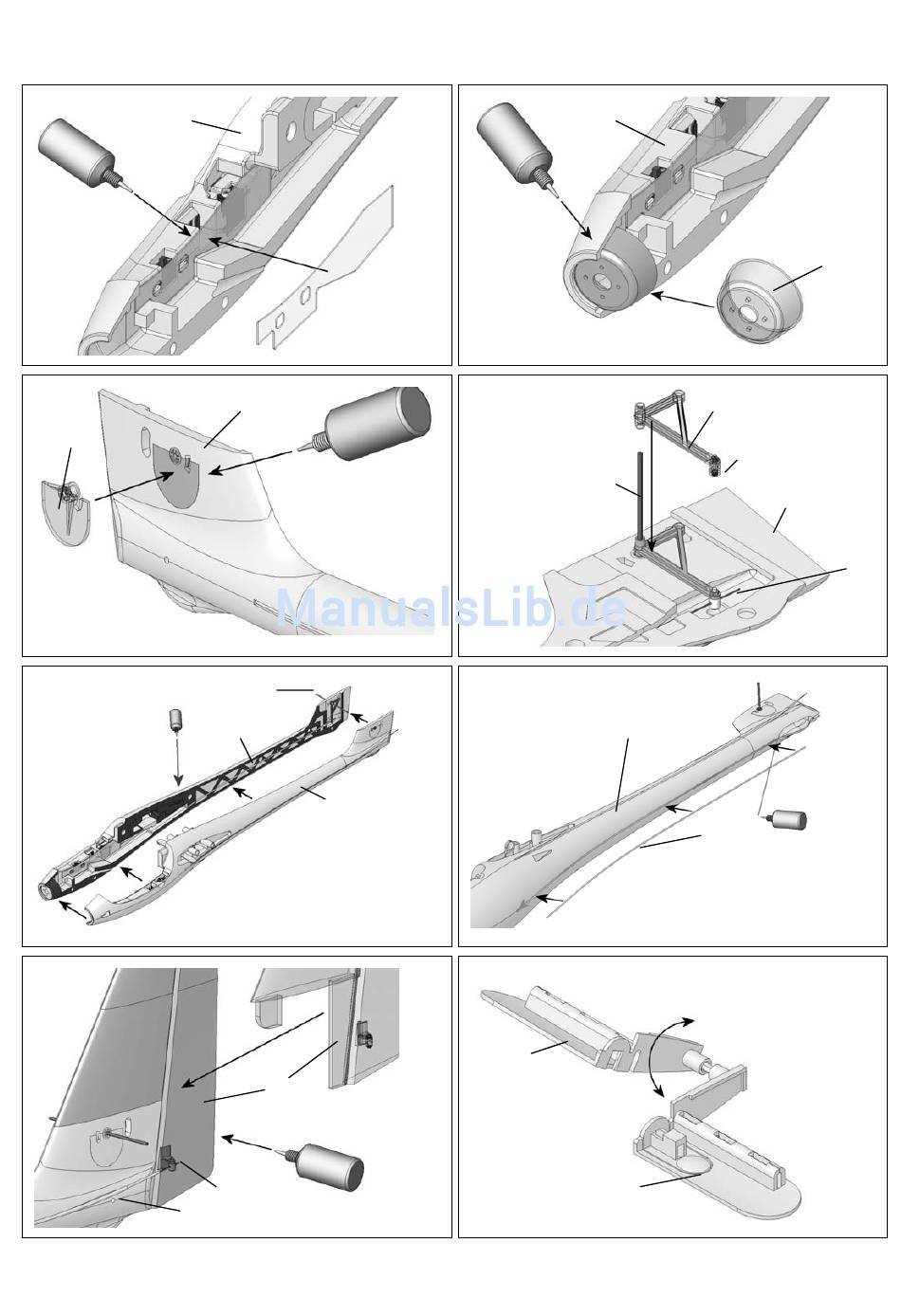 ManualsLib.de