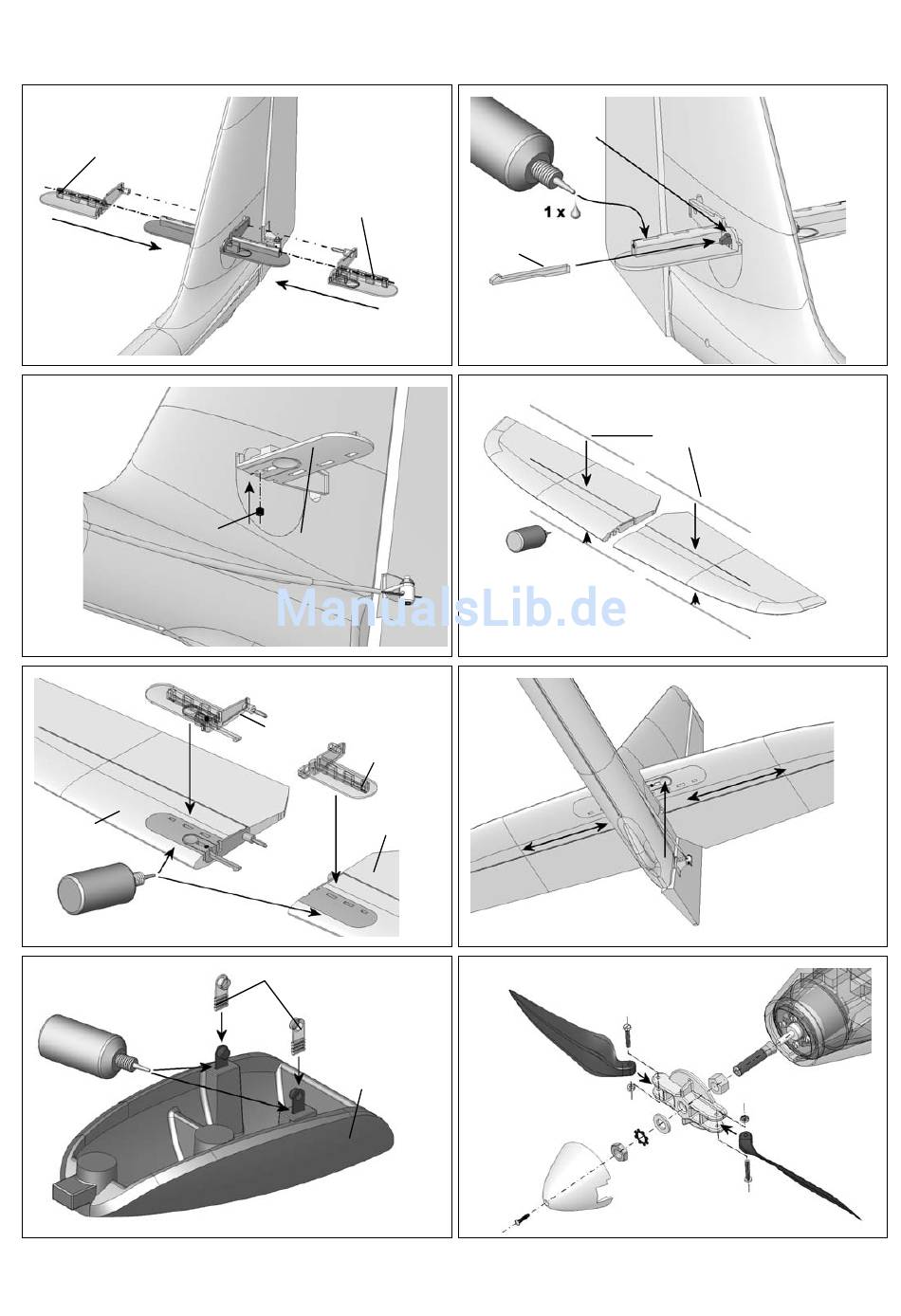 1 x

ManualsLib.de