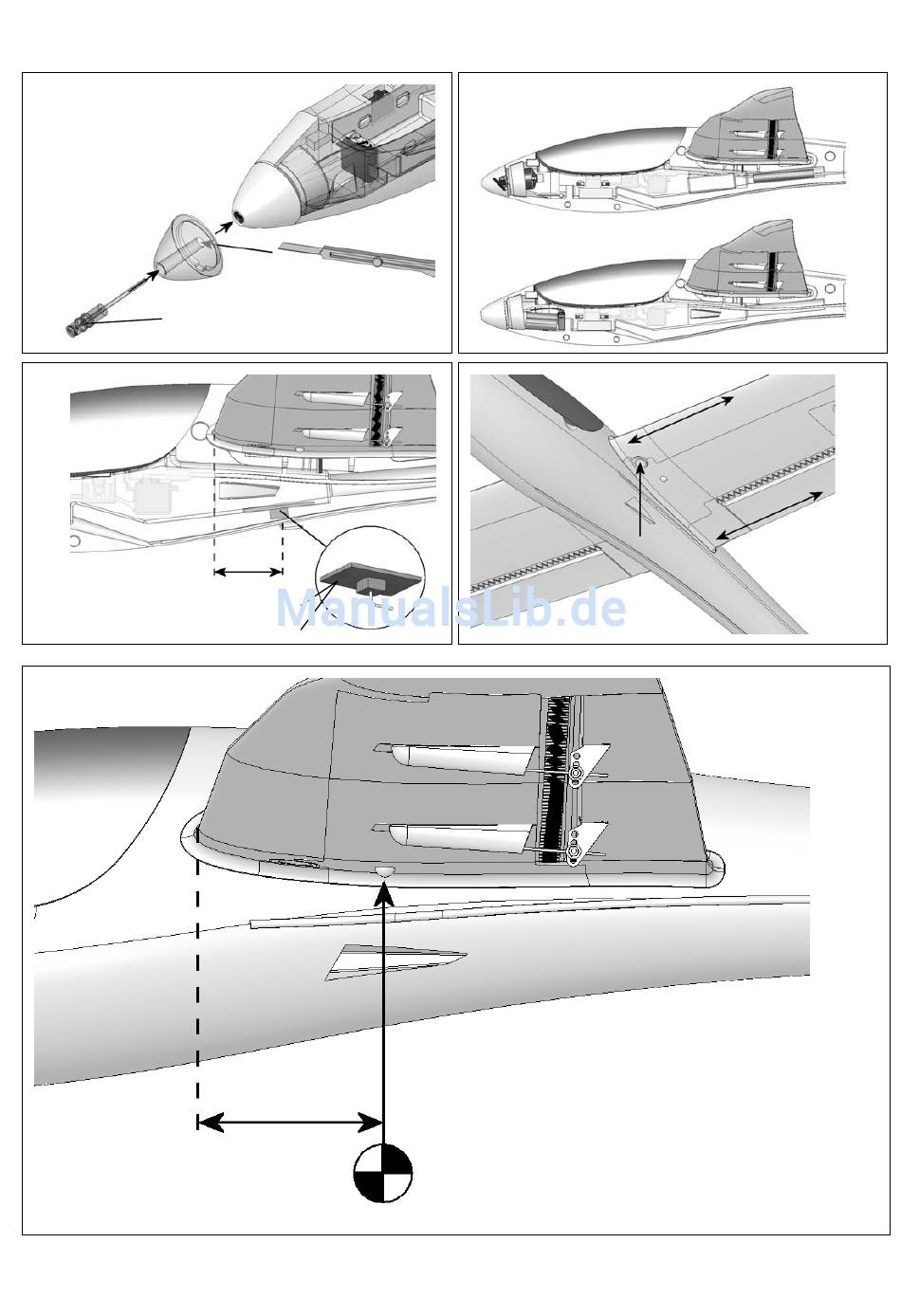 ManualsLib.de