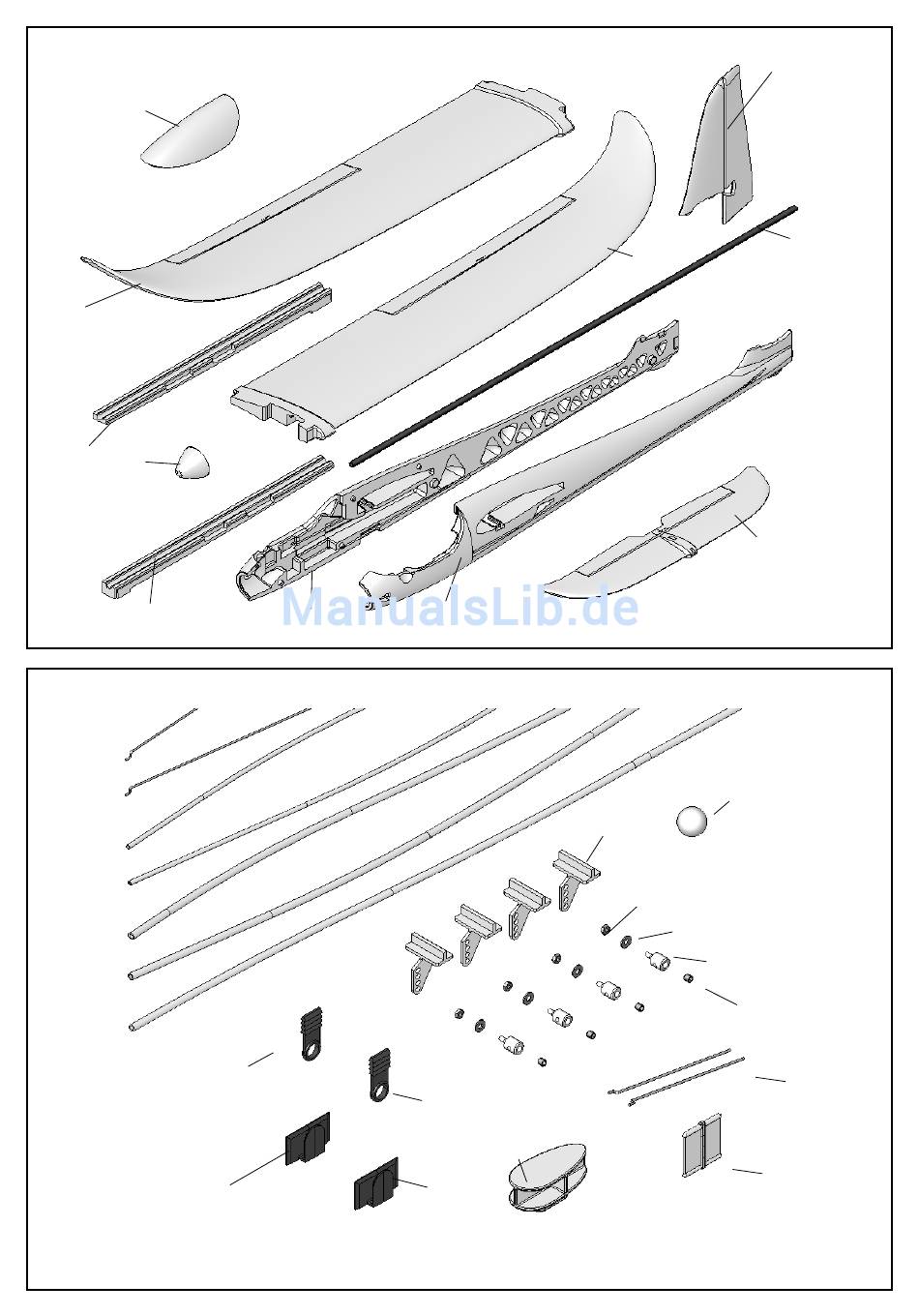 ManualsLib.de