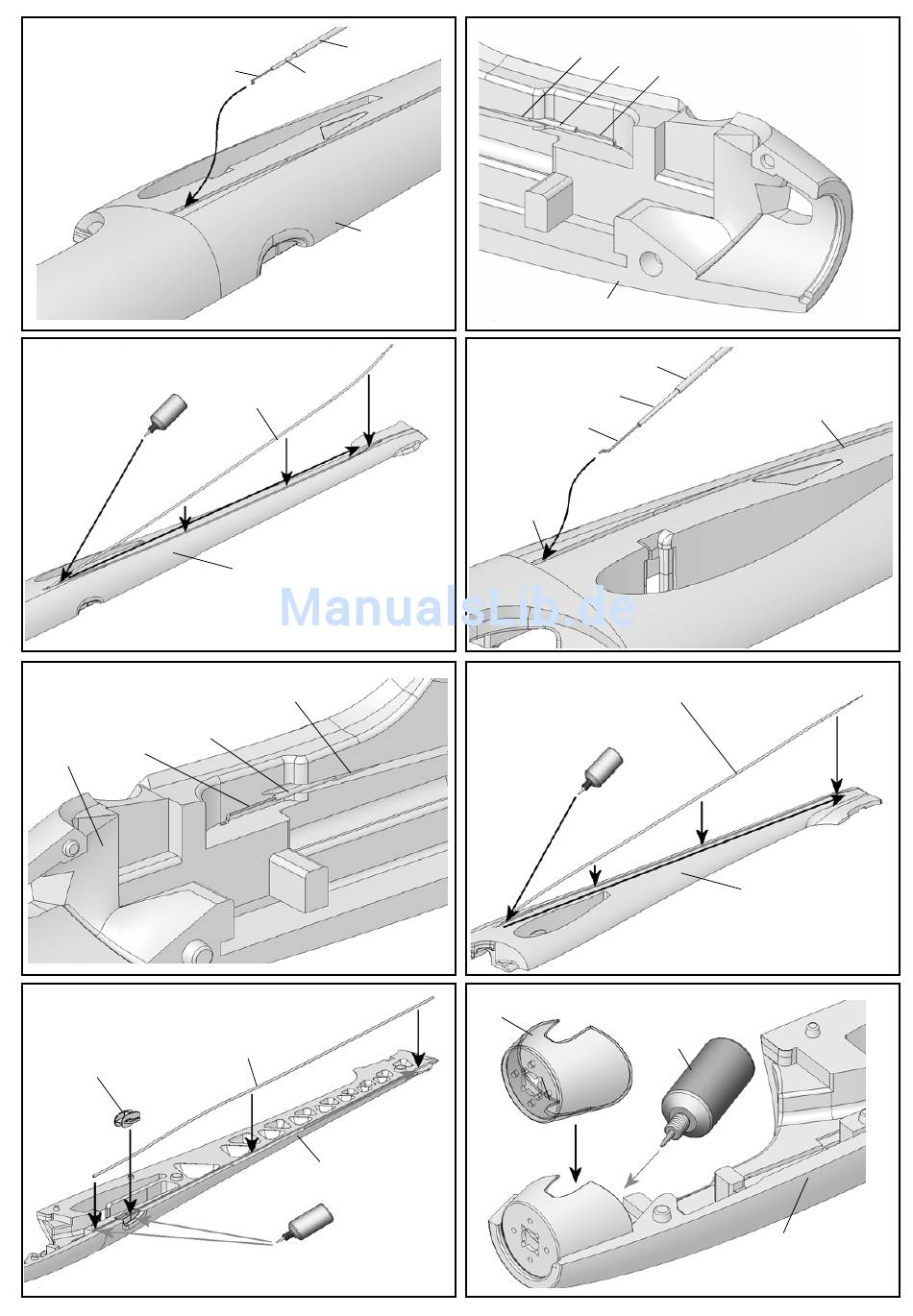 ManualsLib.de