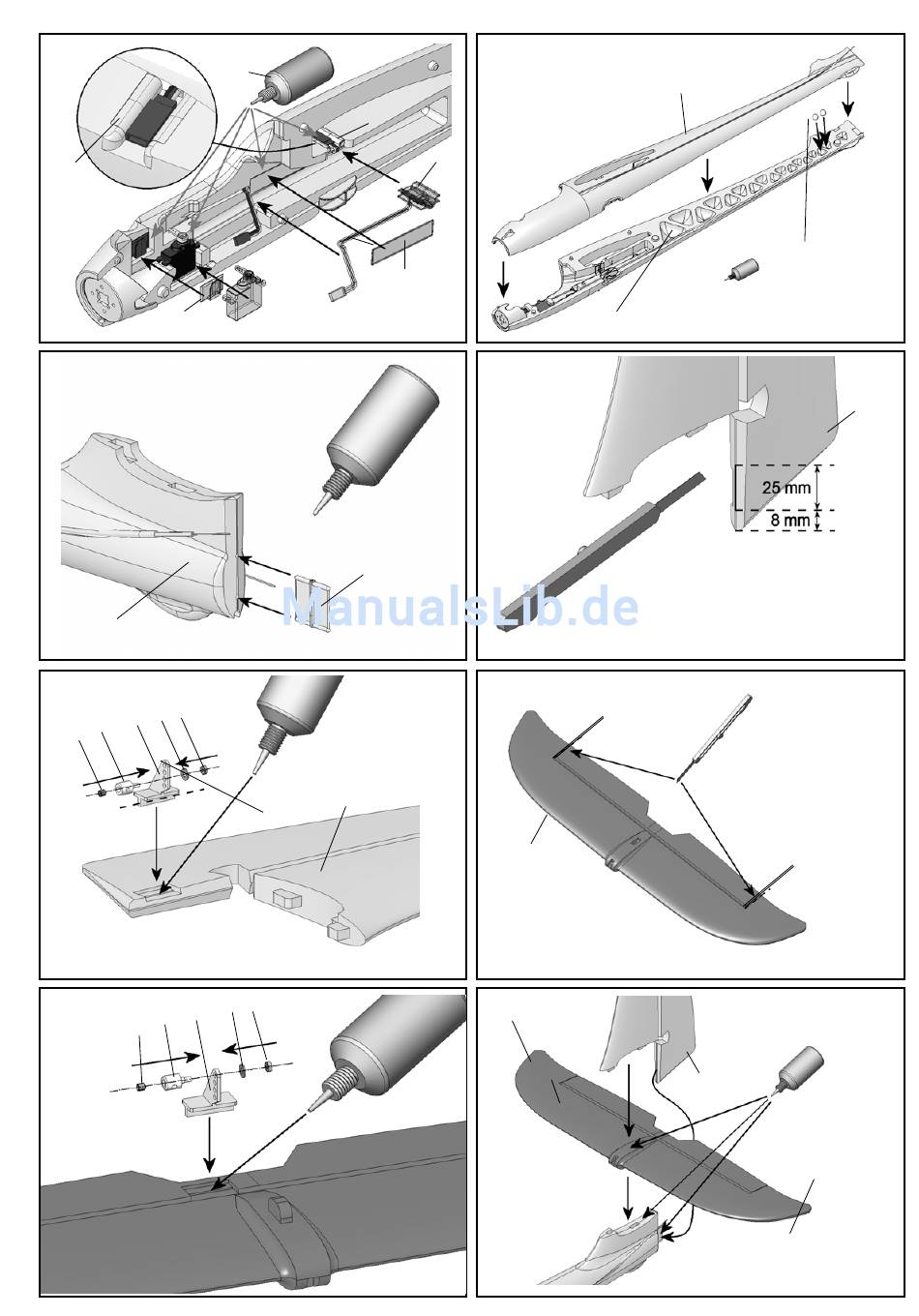 25 mm
8 mm
ManualsLib.de