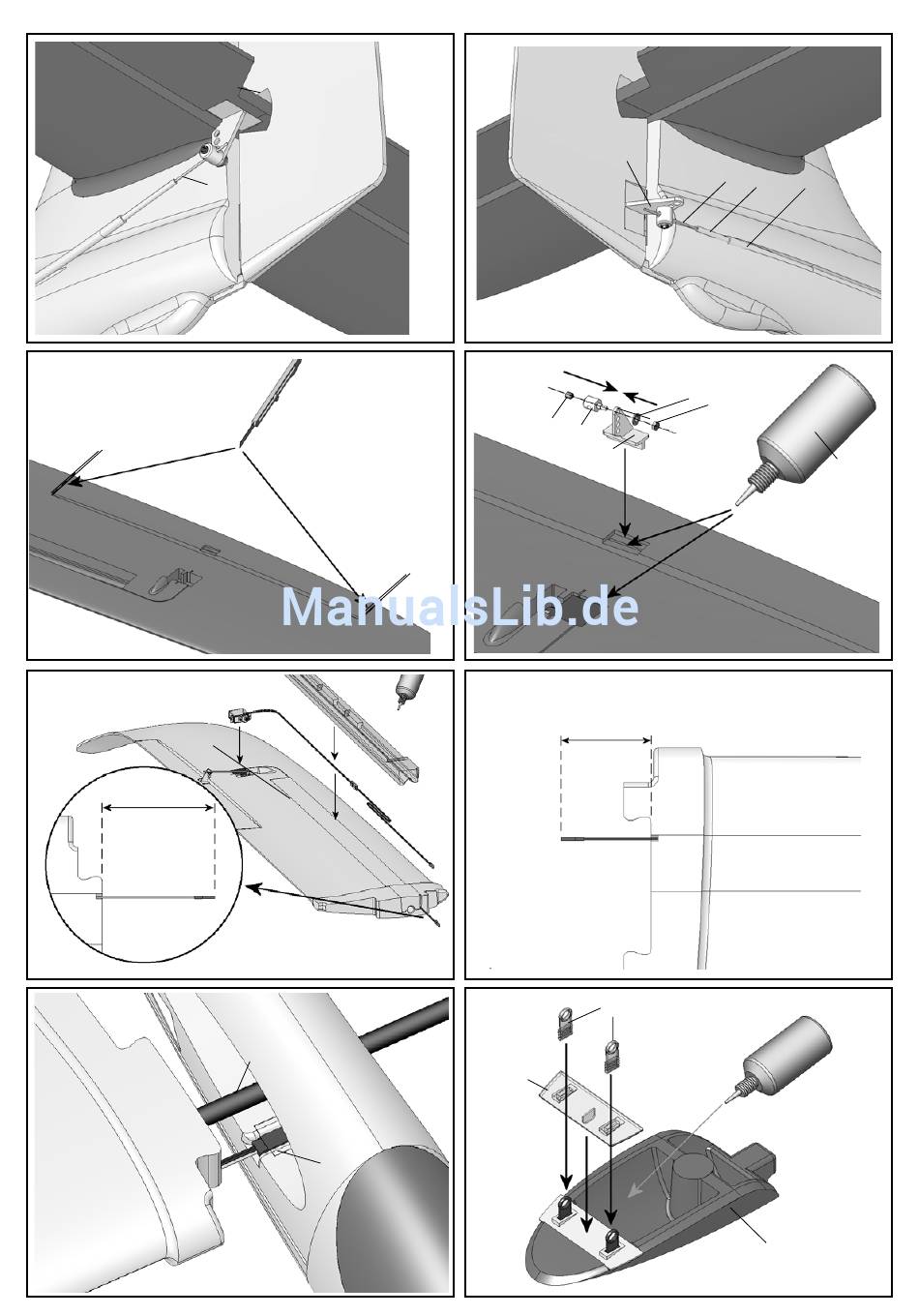 ManualsLib.de