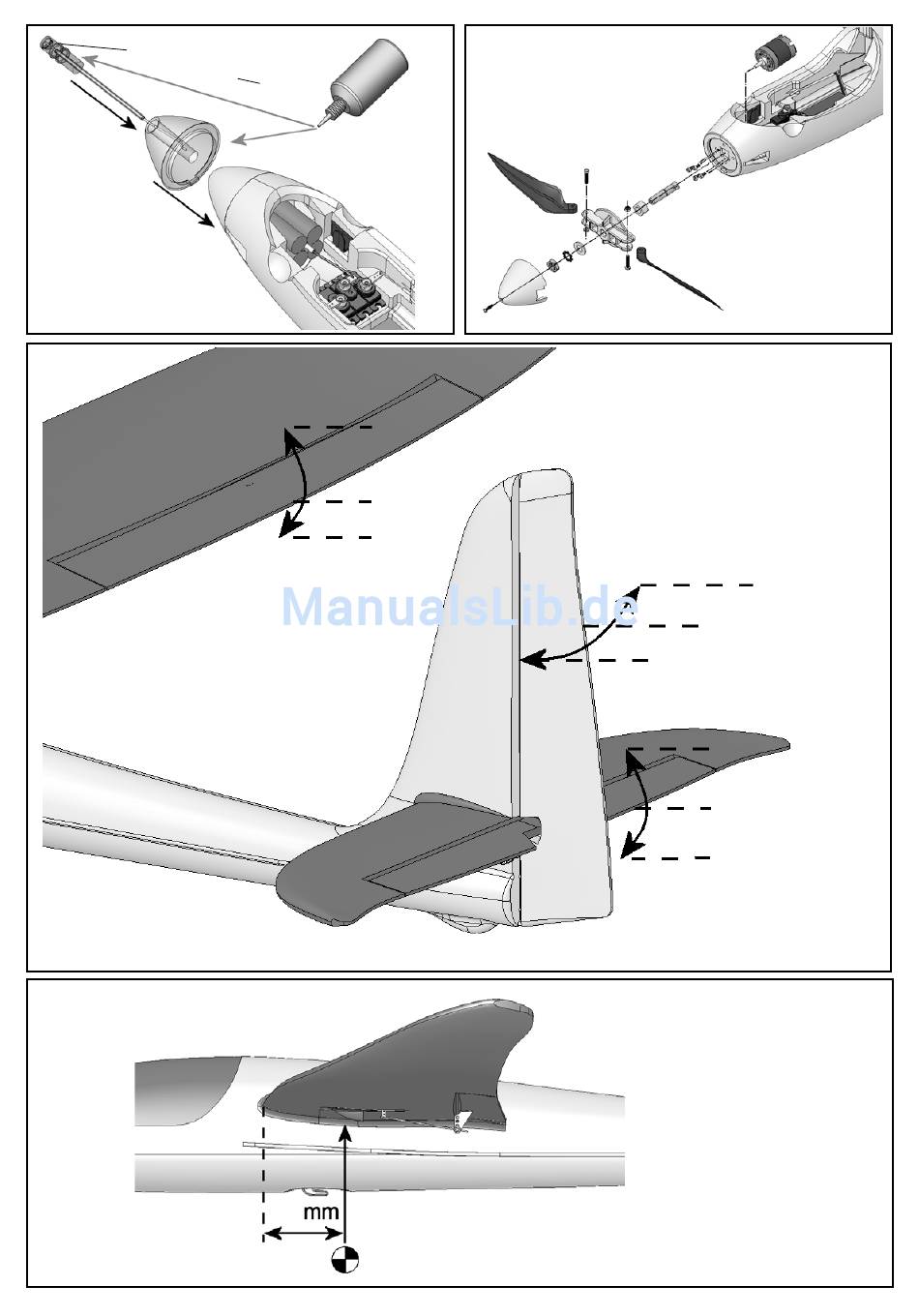 ManualsLib.de

mm