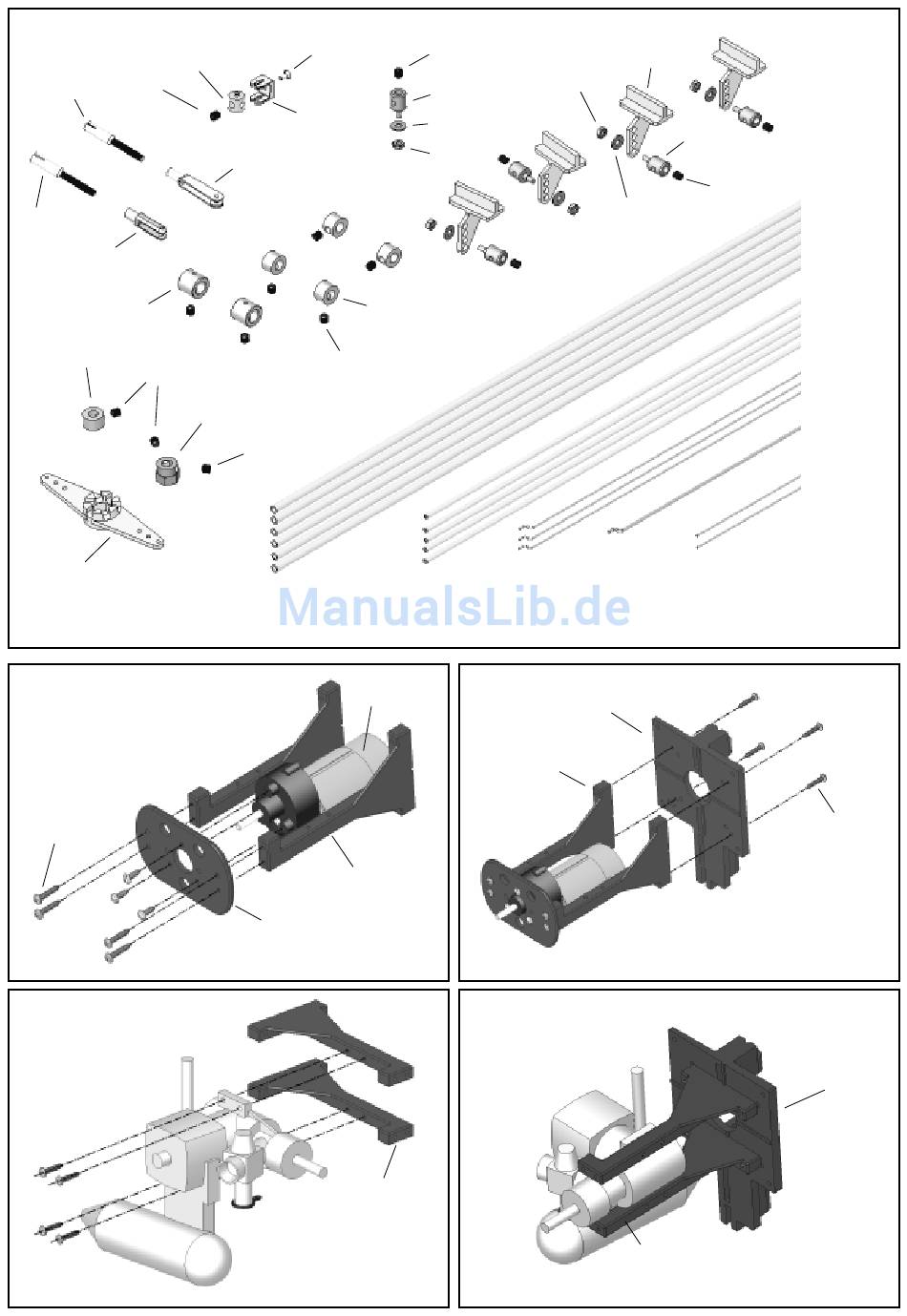 ManualsLib.de