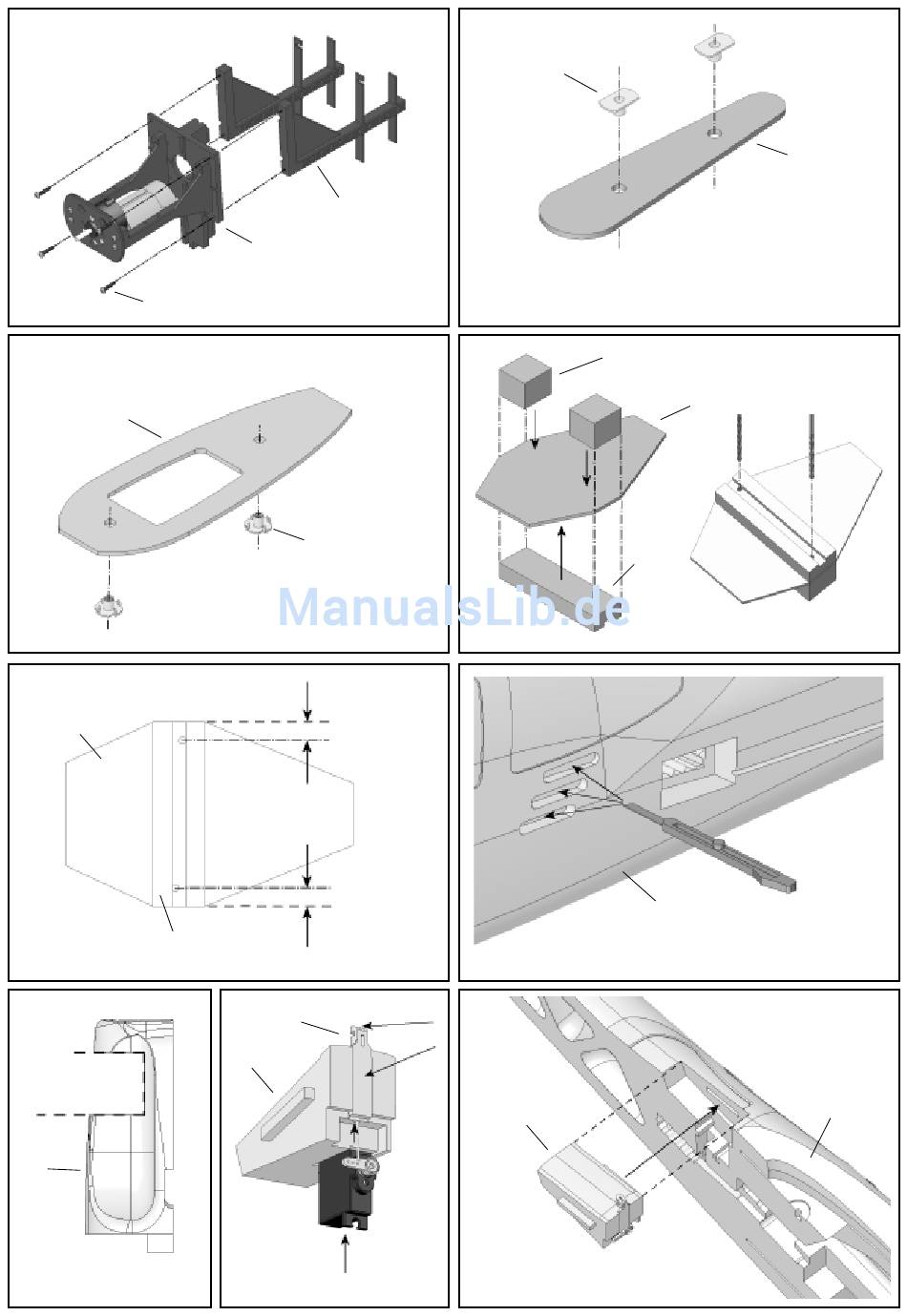 ManualsLib.de