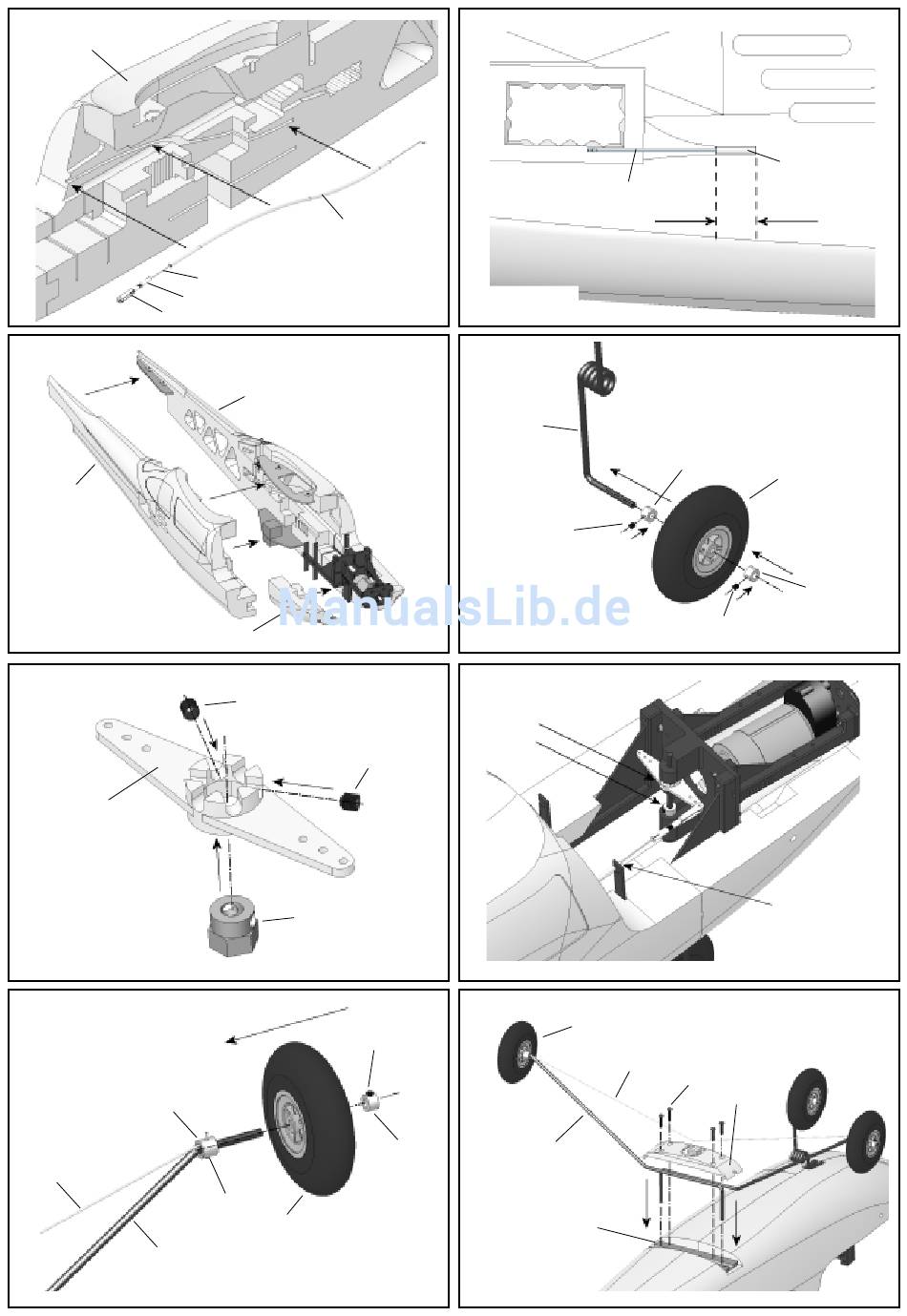 ManualsLib.de