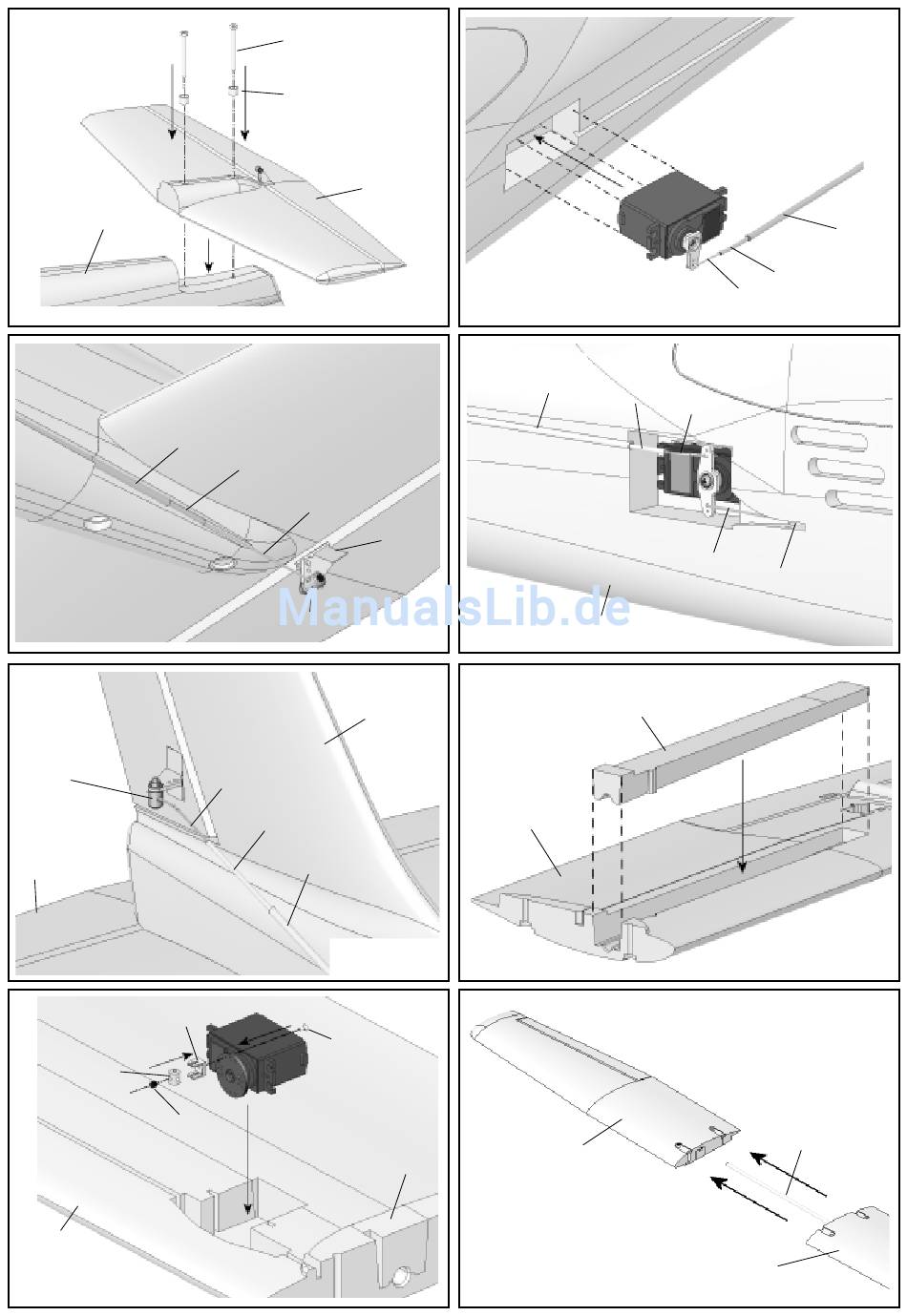 ManualsLib.de