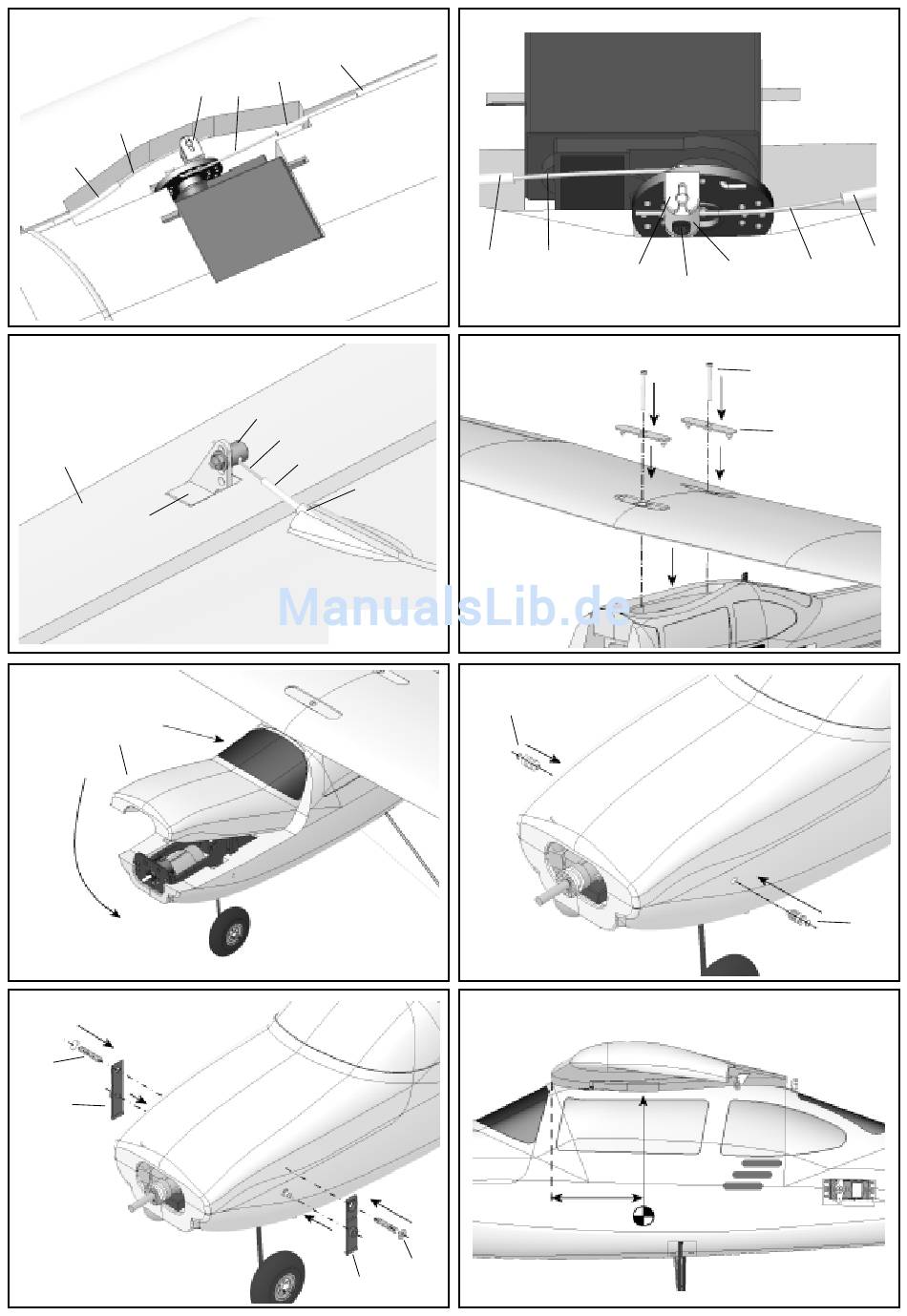 ManualsLib.de