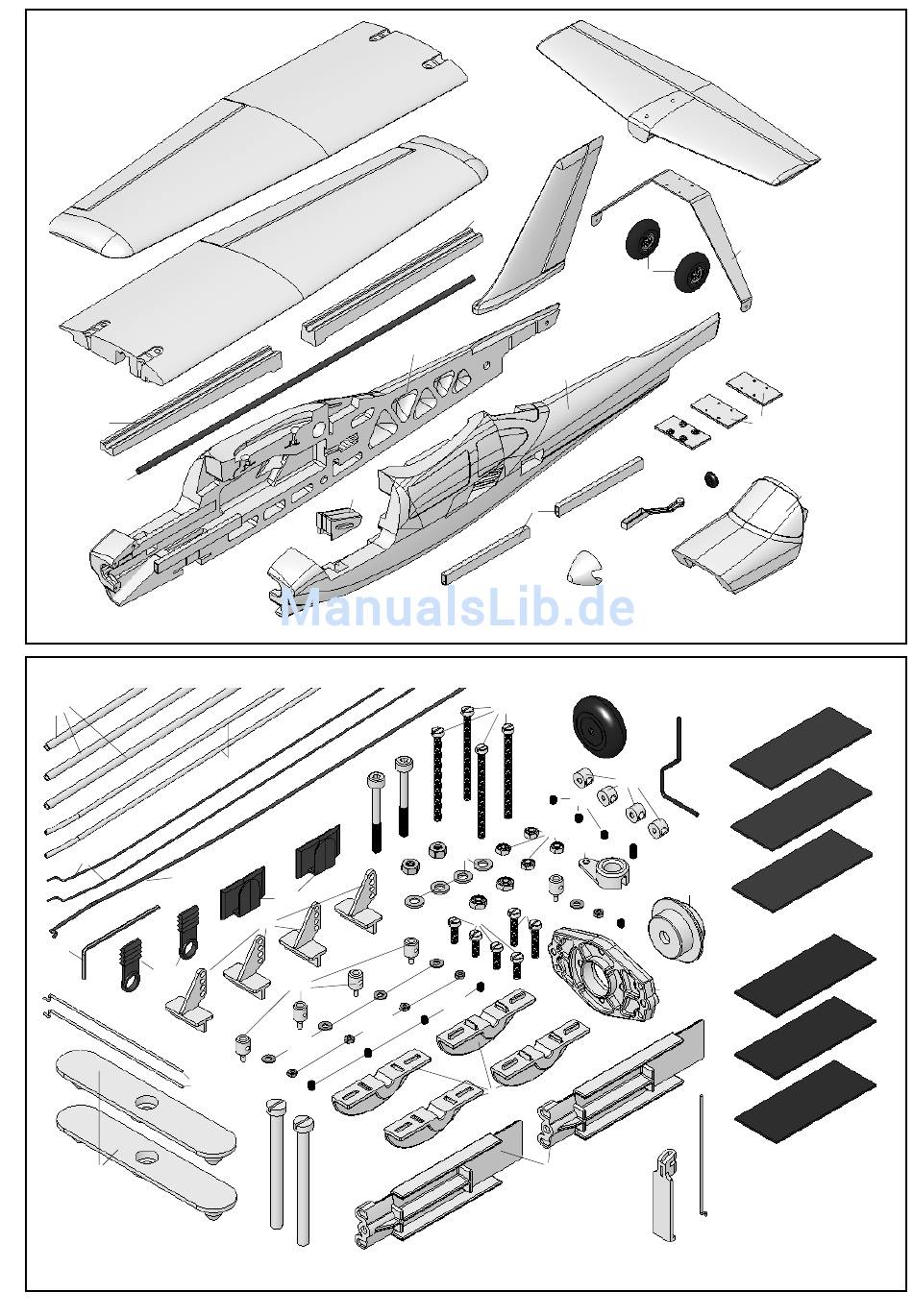 ManualsLib.de