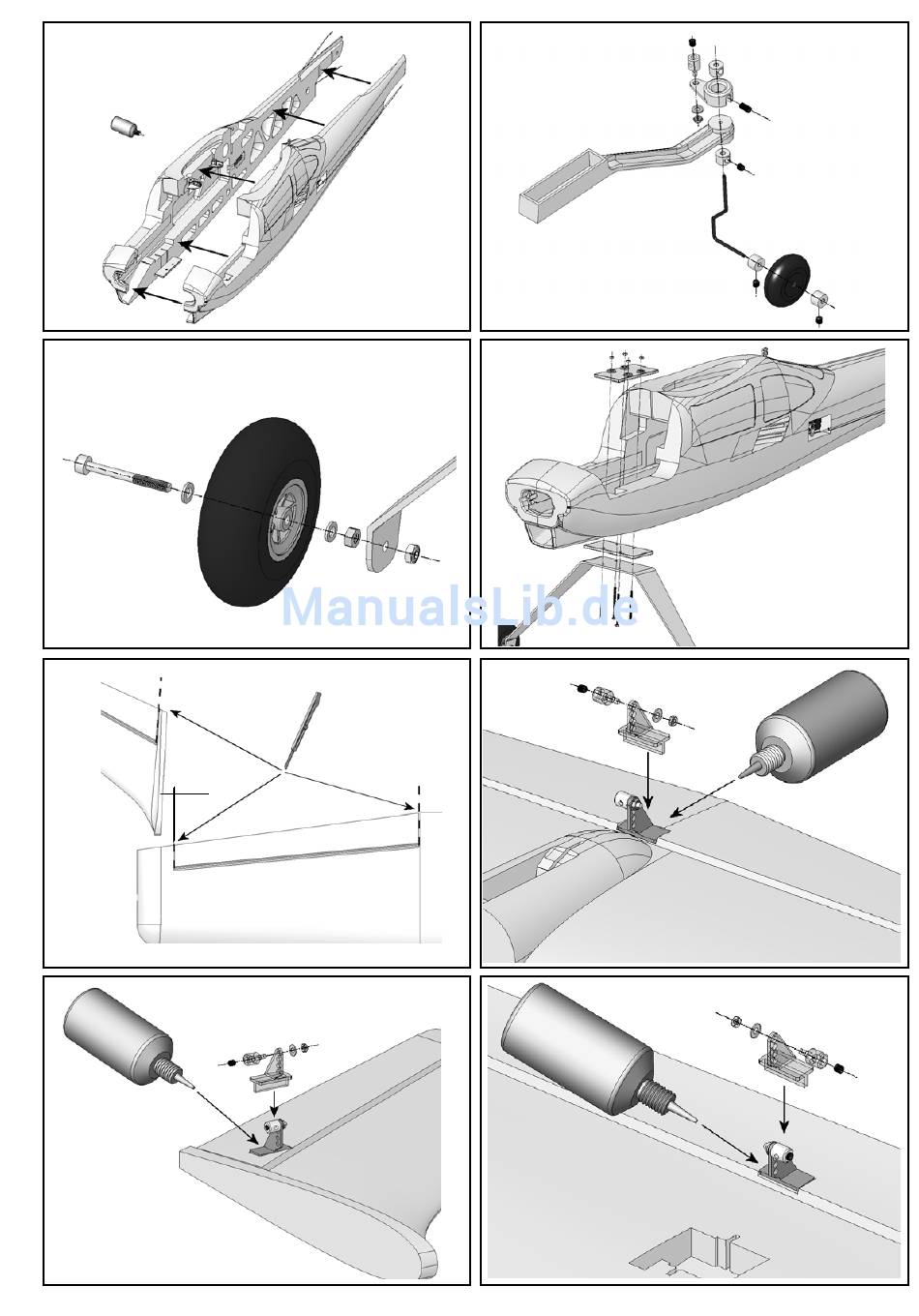 ManualsLib.de