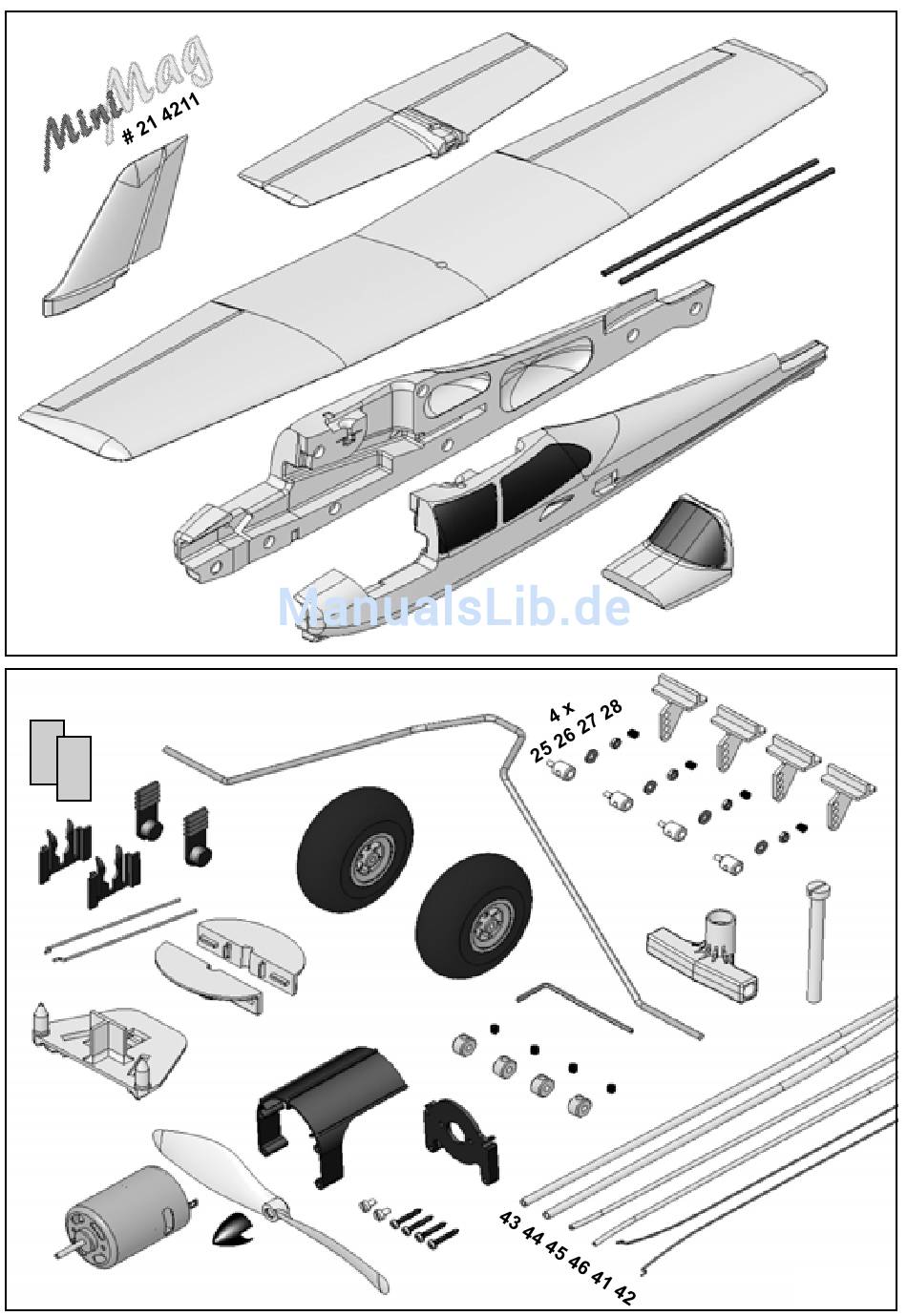 MiniMag
# 21 4211

ManualsLib.de

4 x
25 26 27 28

43 44 45 46 41 42