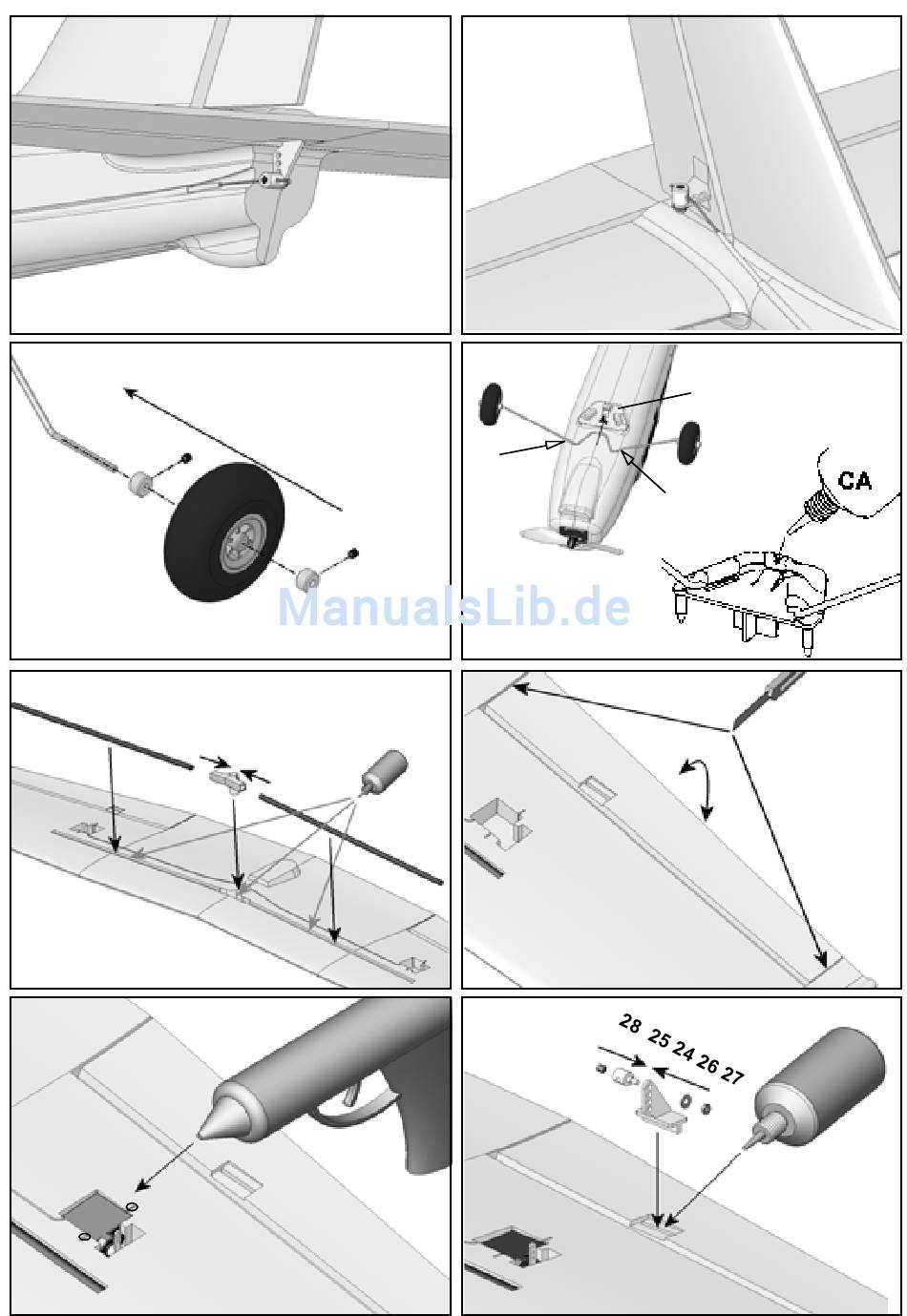 CA

ManualsLib.de

28 25 24 26 27