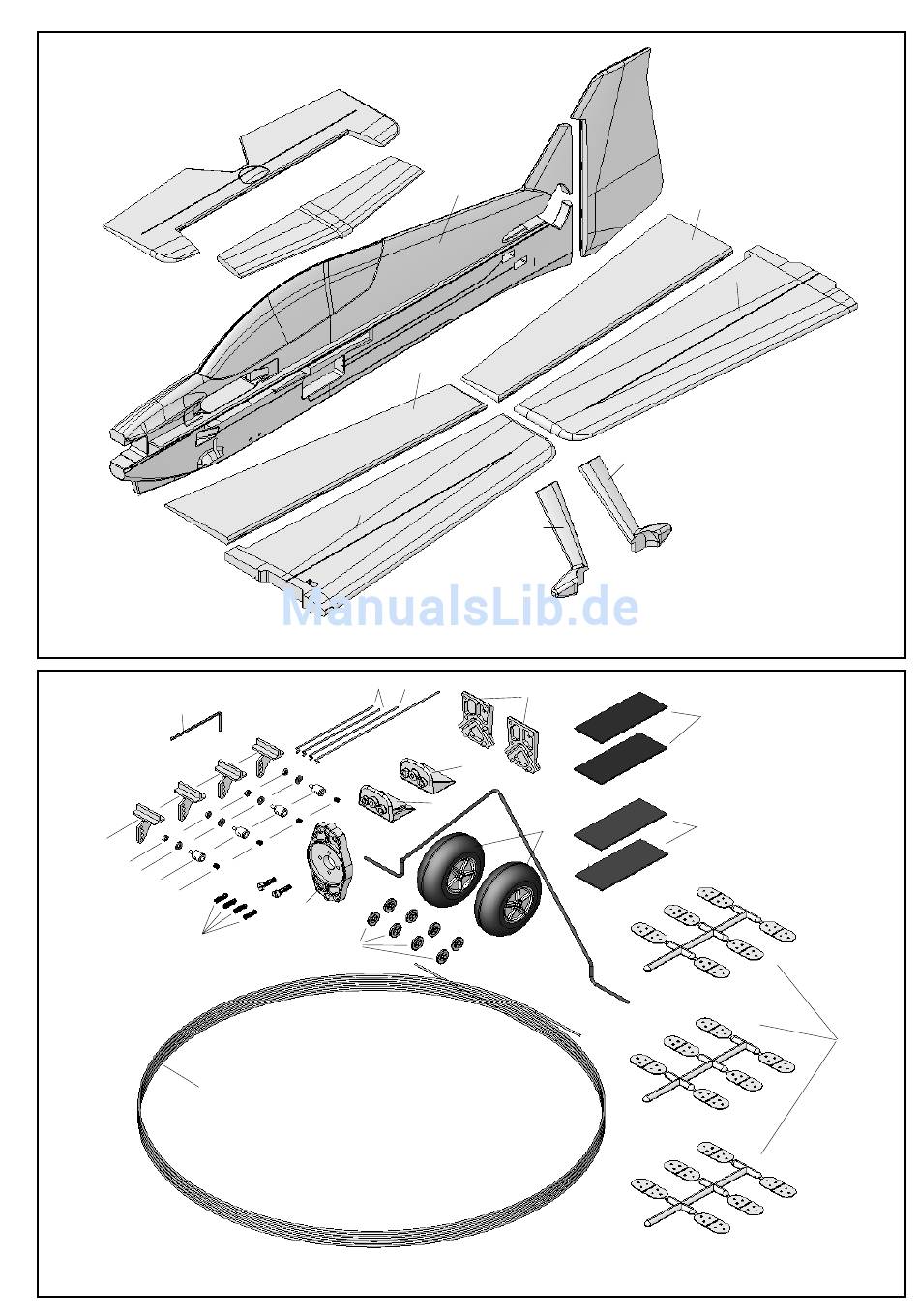 ManualsLib.de