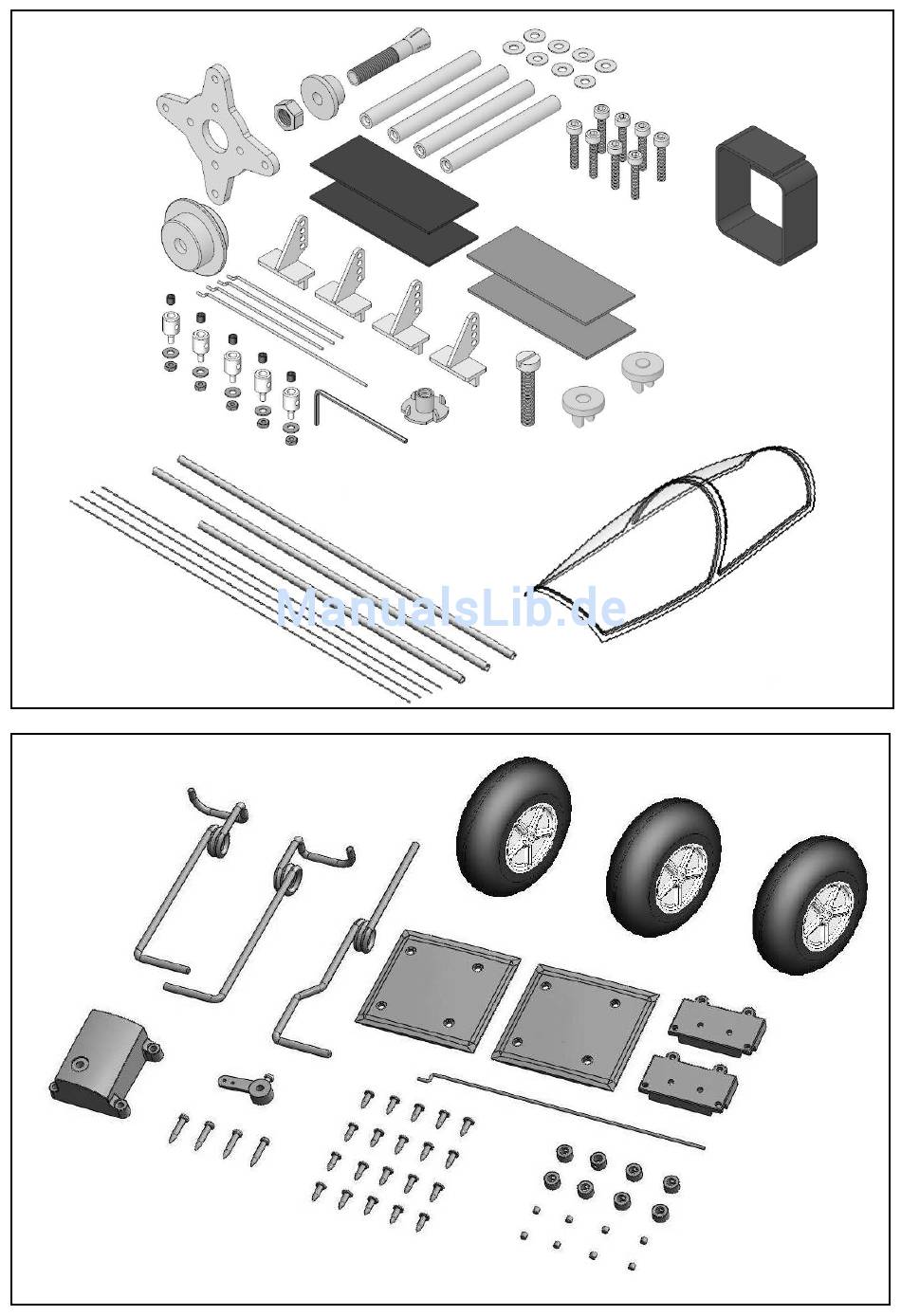 ManualsLib.de