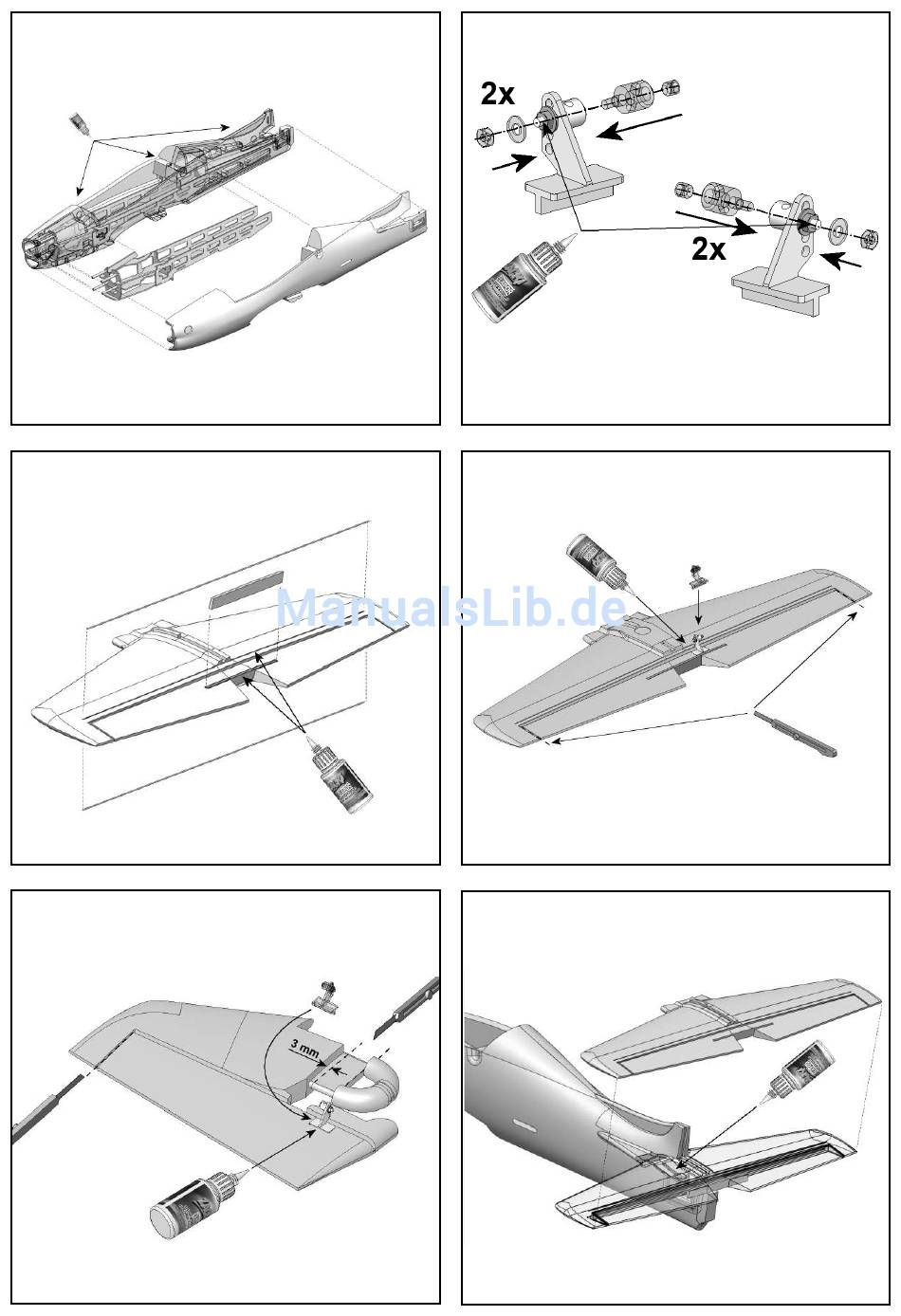 2x

2x

ManualsLib.de

3 mm