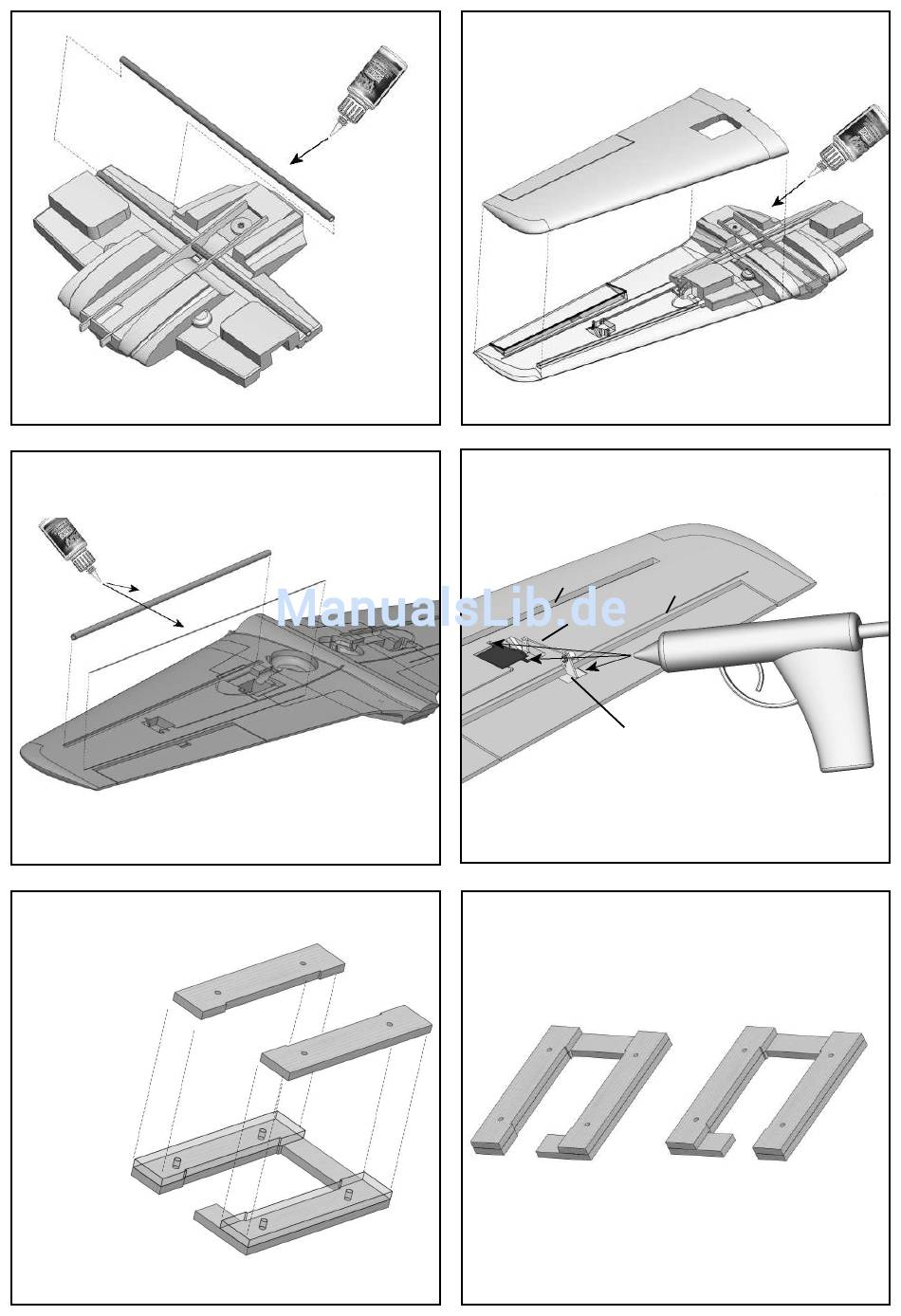 ManualsLib.de